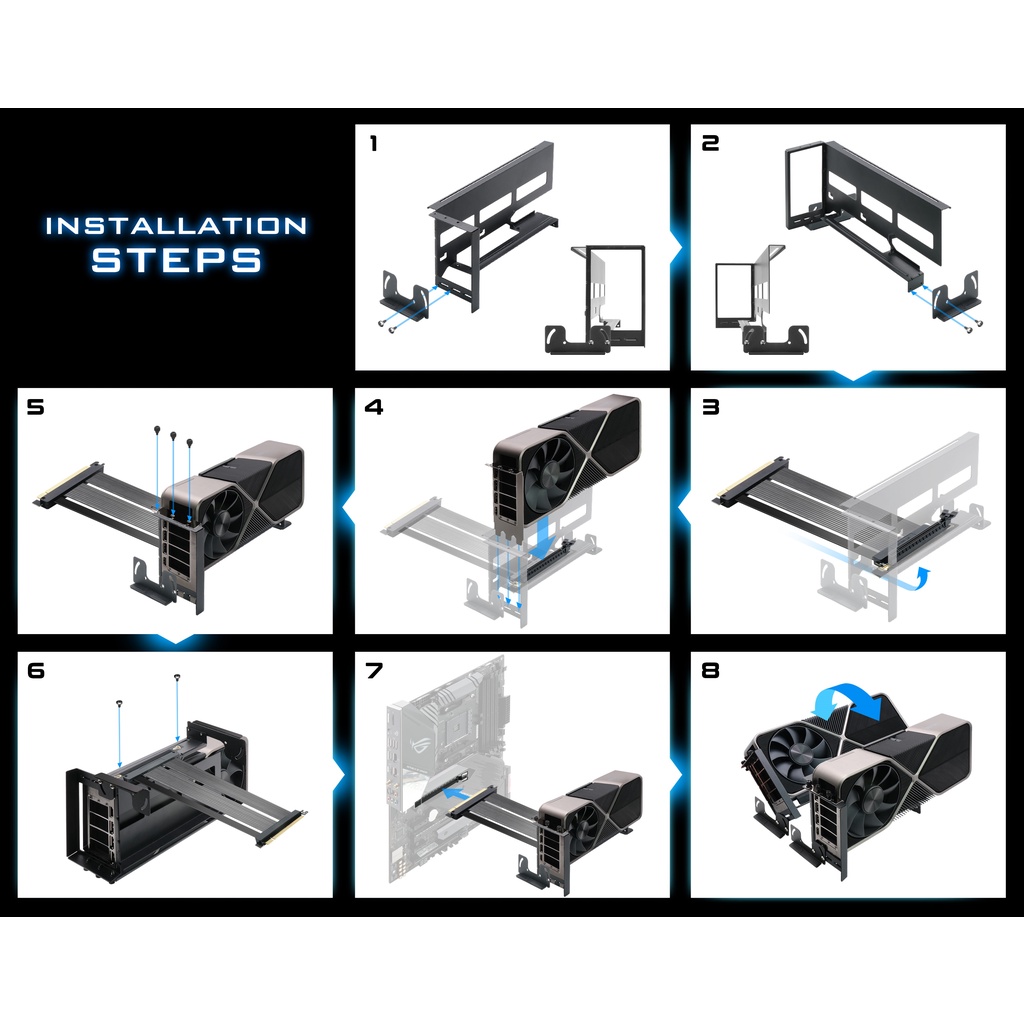 INSTALLATION STEPS

1

2

5

4

3

6

7

8