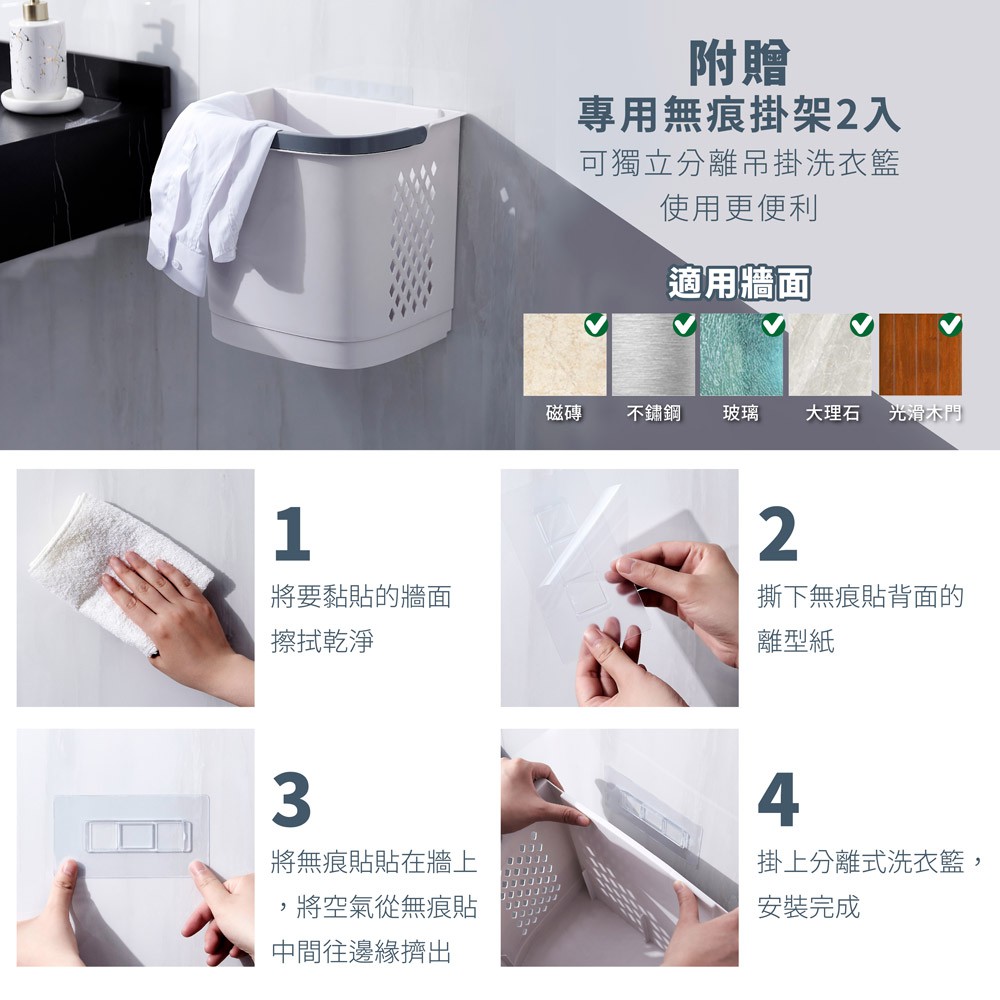 附贈
專用無痕掛架2入
可獨立分離吊掛洗衣籃
使用更便利

適用牆面

磁磚 不鏽鋼 玻璃 大理石 光滑木門

1
將要黏貼的牆面擦拭乾淨

2
撕下無痕貼背面的離型紙

3
將無痕貼貼在牆上，將空氣從無痕貼中間往邊緣擠出

4
掛上分離式洗衣籃，安裝完成