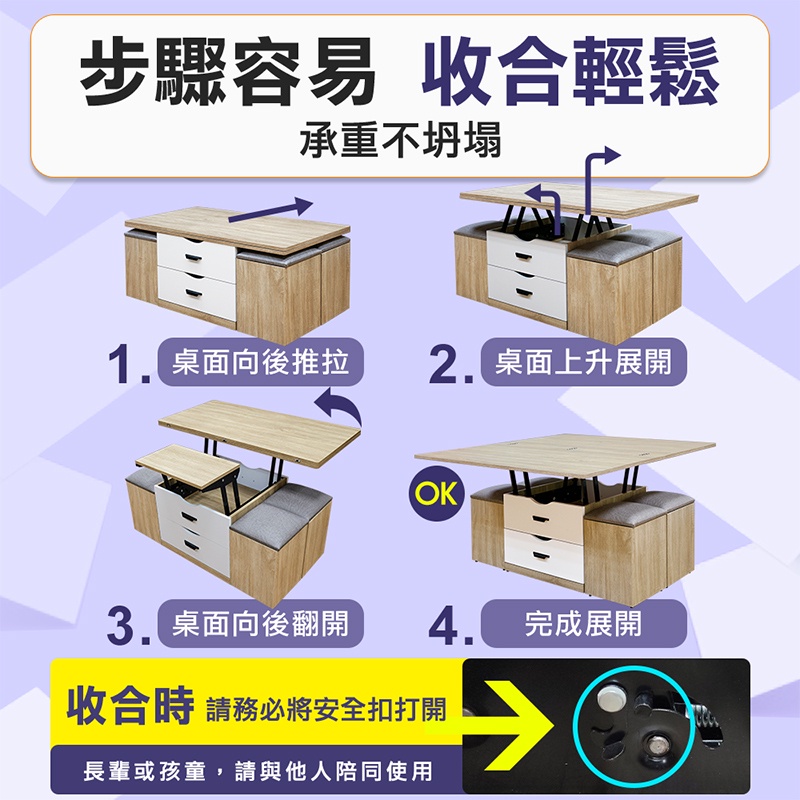 步驟容易 收合輕鬆

承重不坍塌

1. 桌面向後推拉

2. 桌面上升展開

3. 桌面向後翻開

OK

4. 完成展開

收合時 請務必將安全扣打開

長輩或孩童，請與他人陪同使用