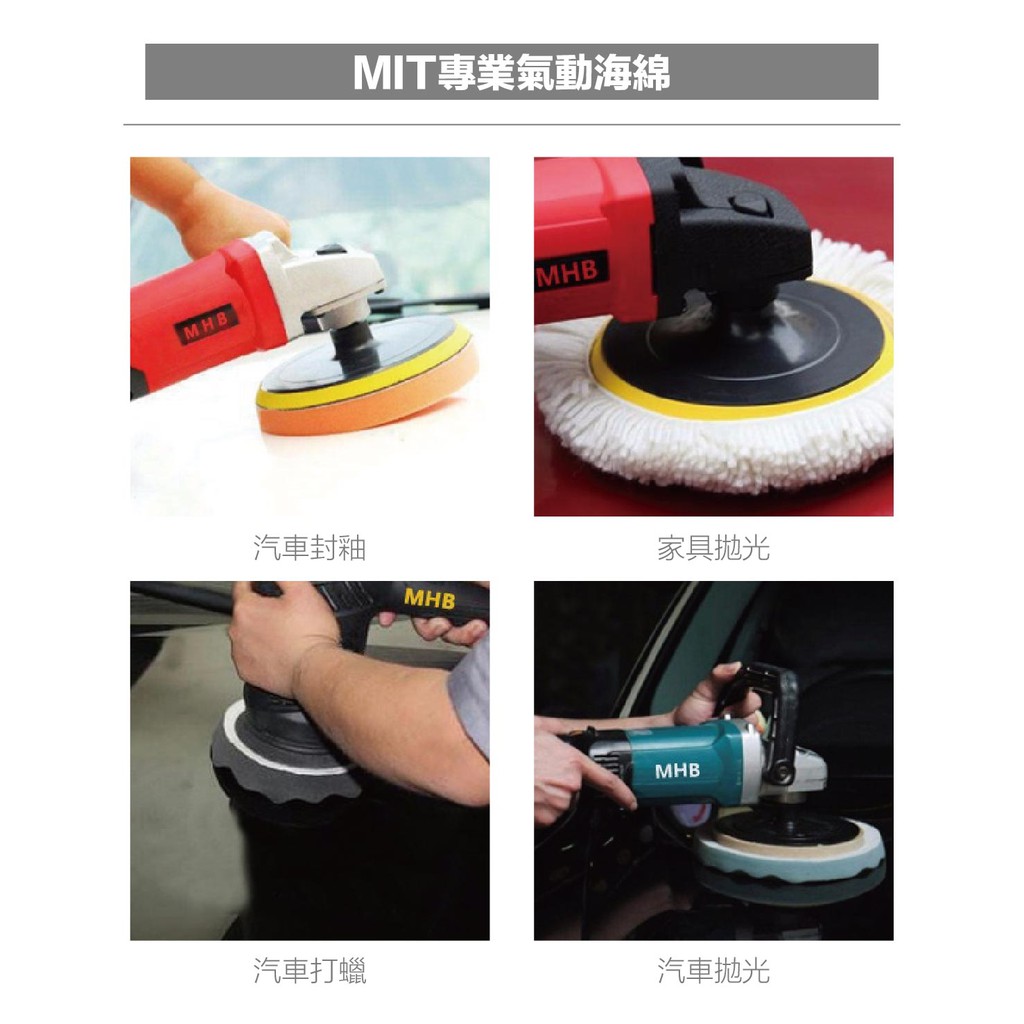 MIT專業氣動海綿

MHB

汽車封釉

MHB

家具拋光

MHB

汽車打蠟

MHB

汽車拋光