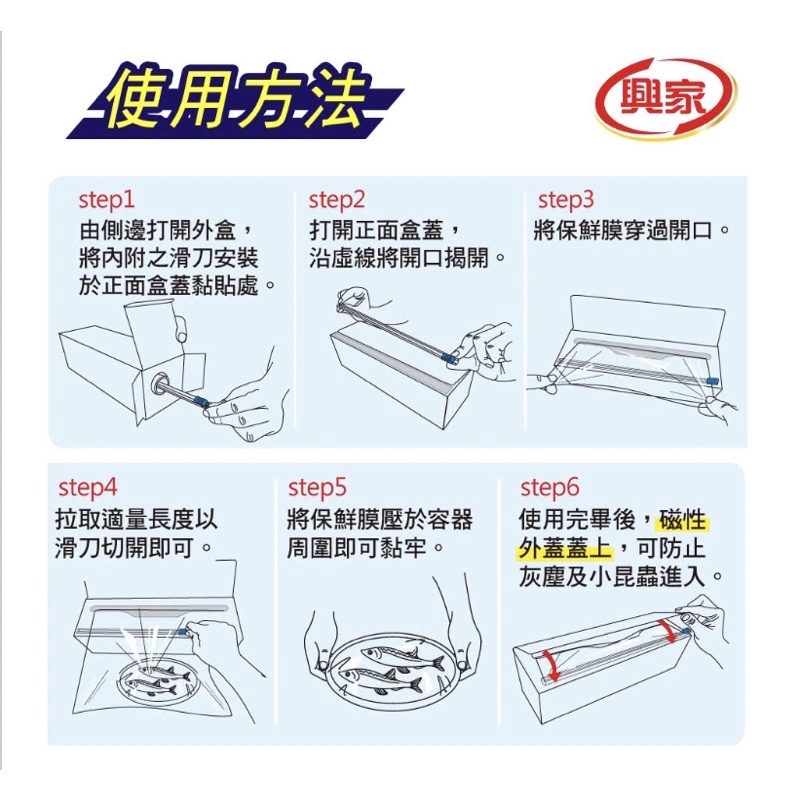 使用方法

興家

step1
由側邊打開外盒，將內附之滑刀安裝於正面盒蓋黏貼處。

step2
打開正面盒蓋，沿虛線將開口揭開。

step3
將保鮮膜穿過開口。

step4
拉取適量長度以滑刀切開即可。

step5
將保鮮膜壓於容器周圍即可黏牢。

step6
使用完畢後，磁性外蓋蓋上，可防止灰塵及小昆蟲進入。