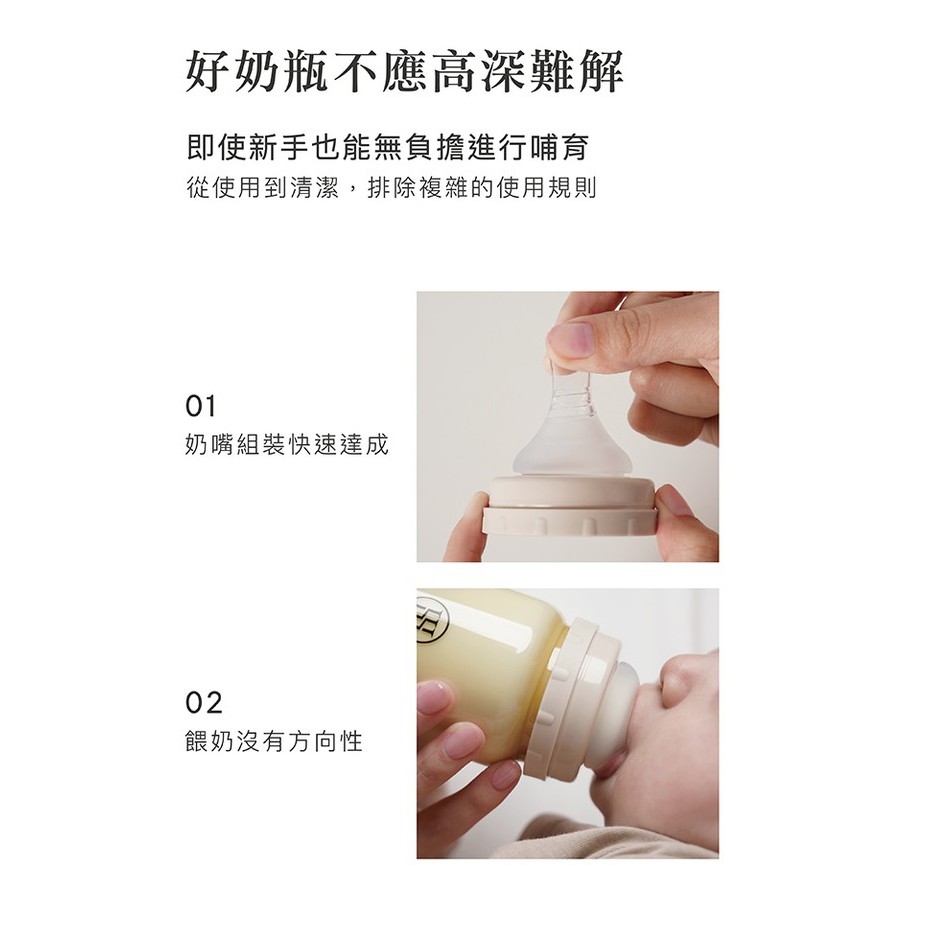 好奶瓶不應高深難解

即使新手也能無負擔進行哺育
從使用到清潔，排除複雜的使用規則

01
奶嘴組裝快速達成

02
餵奶沒有方向性