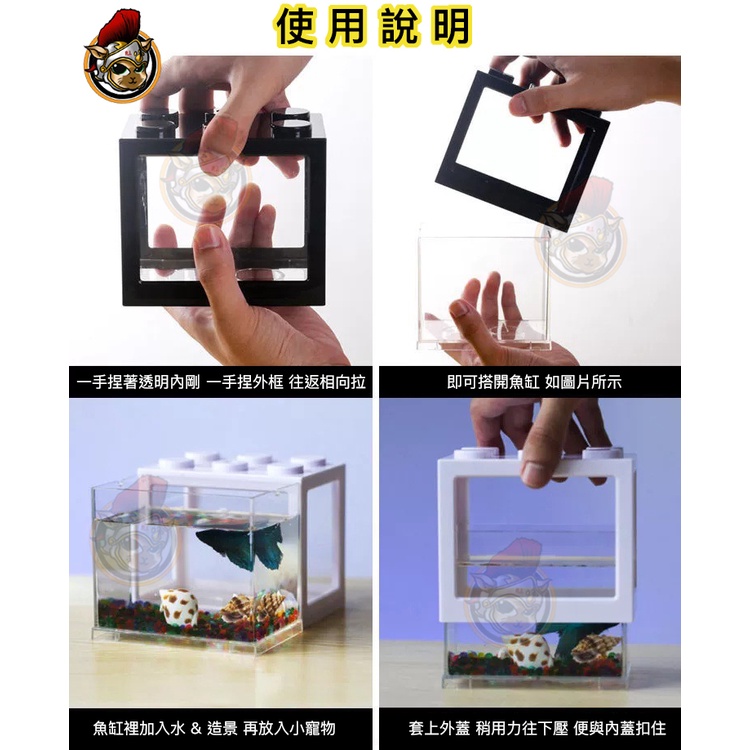 使用說明

一手捏著透明內剛 一手捏外框 往返相向拉

即可搭開魚缸 如圖片所示

魚缸裡加入水 & 造景 再放入小寵物

套上外蓋 稍用力往下壓 便與內蓋扣住