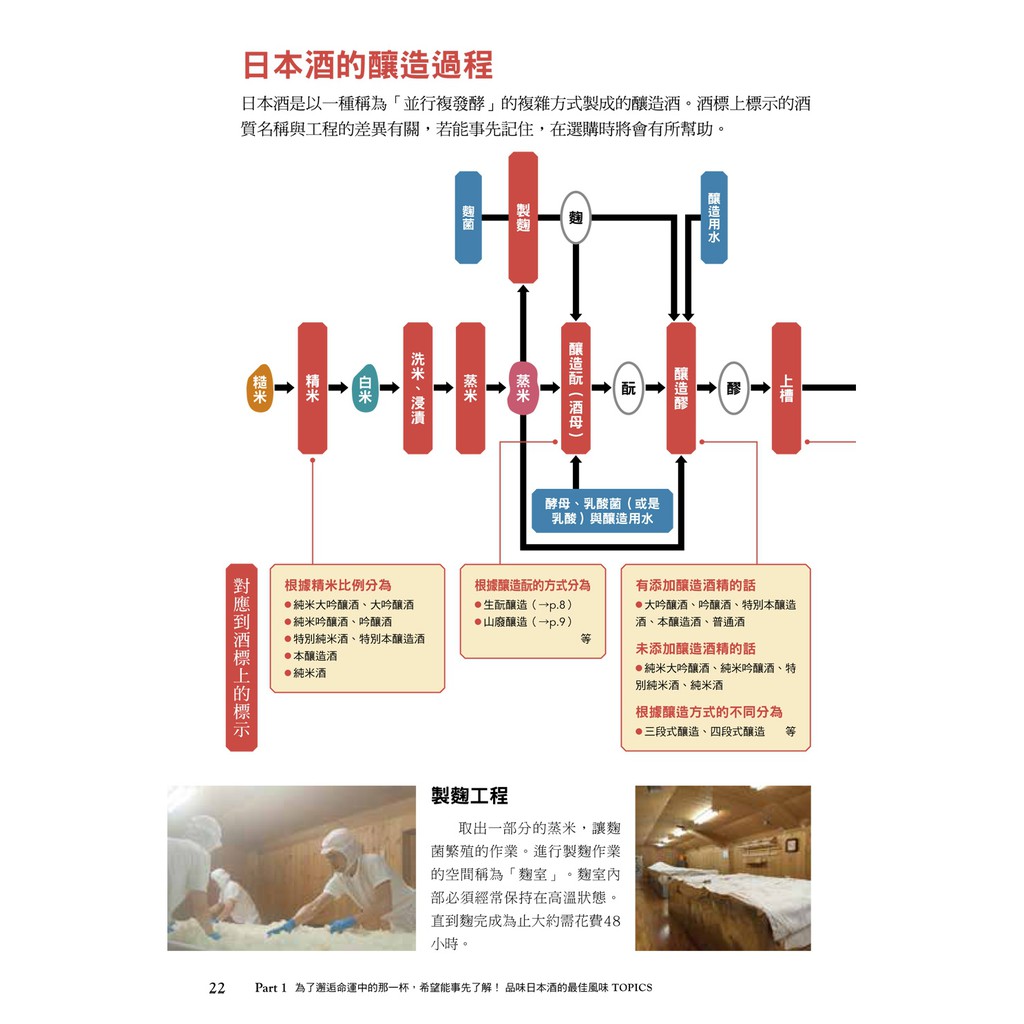 日本酒的釀造過程

日本酒是以一種稱為「並行複發酵」的複雜方式製成的釀造酒。酒標上標示的酒質名稱與工程的差異有關，若能事先記住，在選購時將會有所幫助。

麴菌

製麴

麴

釀造用水

糙米

精米

白米

洗米、浸漬

蒸米

蒸米

釀造酛（酒母）

酛

釀造醪

醪

上槽

酵母、乳酸菌（或是乳酸）與釀造用水

對應到酒標上的標示

根據精米比例分為
●純米大吟釀酒、大吟釀酒
●純米吟釀酒、吟釀酒
●特別純米酒、特別本釀造酒
●本釀造酒
●純米酒

根據釀造酛的方式分為
●生酛釀造（→p.8）
●山廢釀造（→p.9）
等

有添加釀造酒精的話
●大吟釀酒、吟釀酒、特別本釀造酒、本釀造酒、普通酒

未添加釀造酒精的話
●純米大吟釀酒、純米吟釀酒、特別純米酒、純米酒

根據釀造方式的不同分為
●三段式釀造、四段式釀造　等

製麴工程

取出一部分的蒸米，讓麴菌繁殖的作業。進行製麴作業的空間稱為「麴室」。麴室內部必須經常保持在高溫狀態。直到麴完成為止大約需花費48小時。

22　Part 1　為了邂逅命運中的那一杯，希望能事先了解！ 品味日本酒的最佳風味 TOPICS