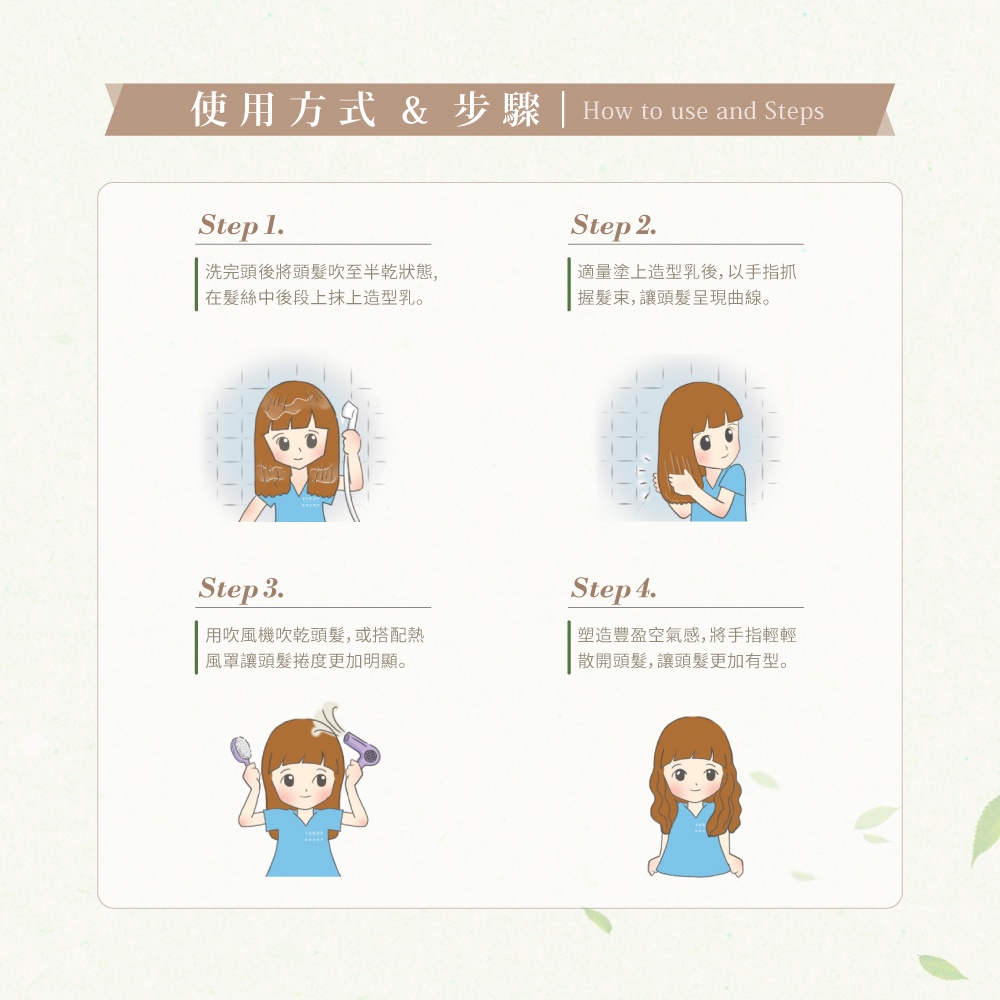 使用方式 & 步驟 | How to use and Steps

Step 1.

洗完頭後將頭髮吹至半乾狀態,在髮絲中後段上抹上造型乳。

Step 2.

適量塗上造型乳後,以手指抓握髮束,讓頭髮呈現曲線。

Step 3.

用吹風機吹乾頭髮,或搭配熱風罩讓頭髮捲度更加明顯。

Step 4.

塑造豐盈空氣感,將手指輕輕散開頭髮,讓頭髮更加有型。