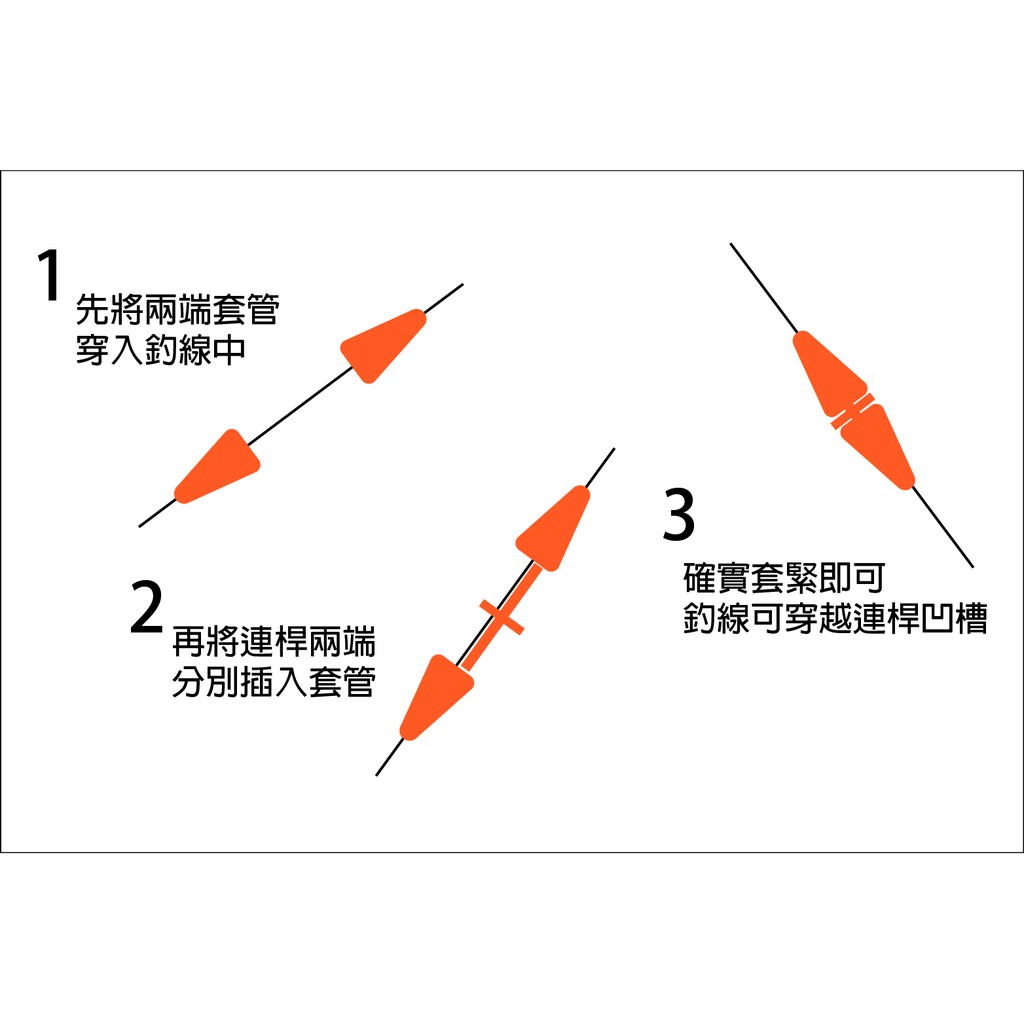 1
先將兩端套管
穿入釣線中

2
再將連桿兩端
分別插入套管

3
確實套緊即可
釣線可穿越連桿凹槽