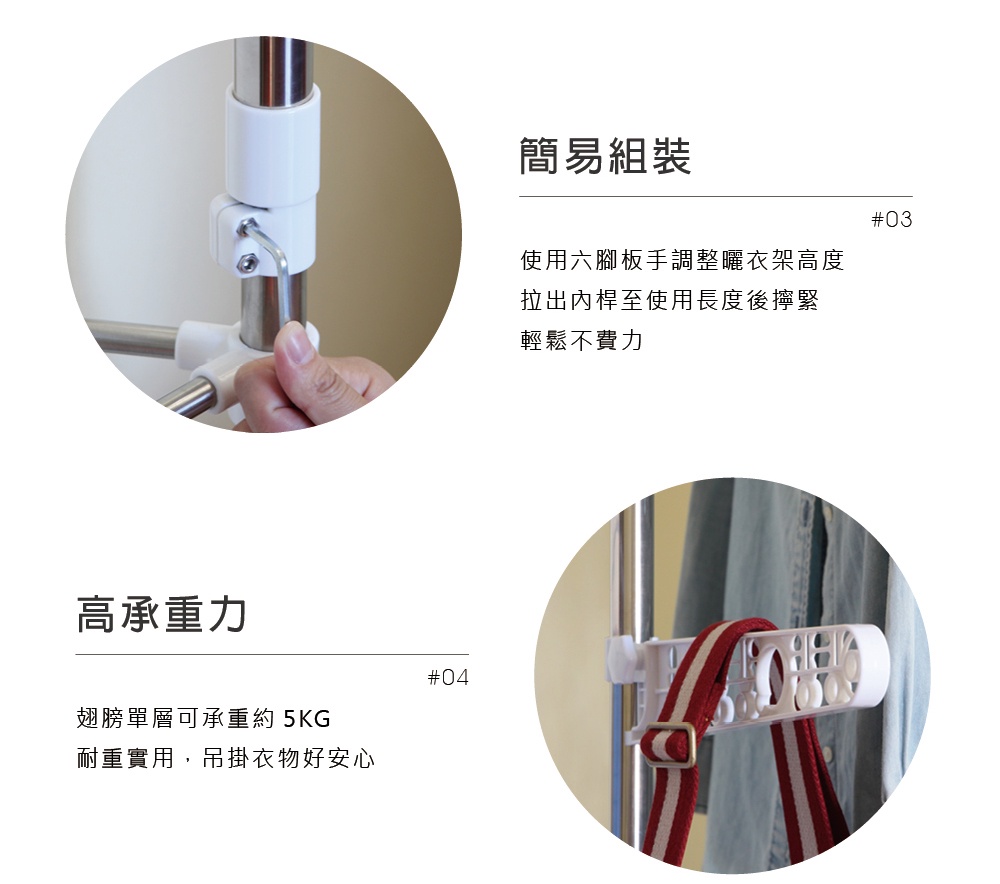 簡易組裝

#03

使用六腳板手調整曬衣架高度
拉出內桿至使用長度後擰緊
輕鬆不費力

高承重力

#04

翅膀單層可承重約 5KG
耐重實用，吊掛衣物好安心