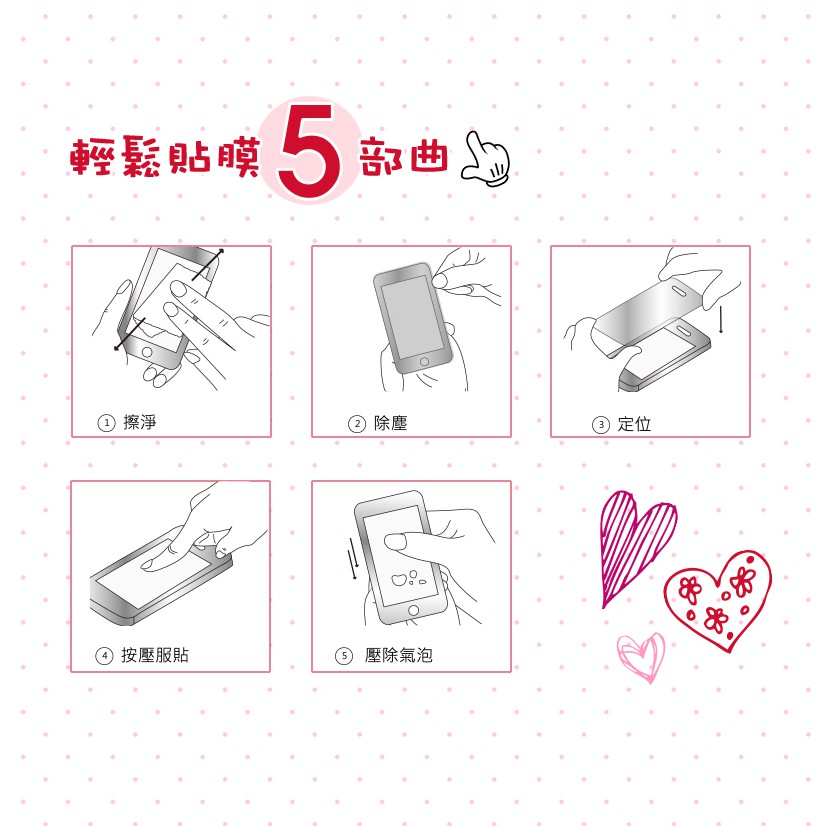 輕鬆貼膜 5 部曲

① 擦淨

② 除塵

③ 定位

④ 按壓服貼

⑤ 壓除氣泡