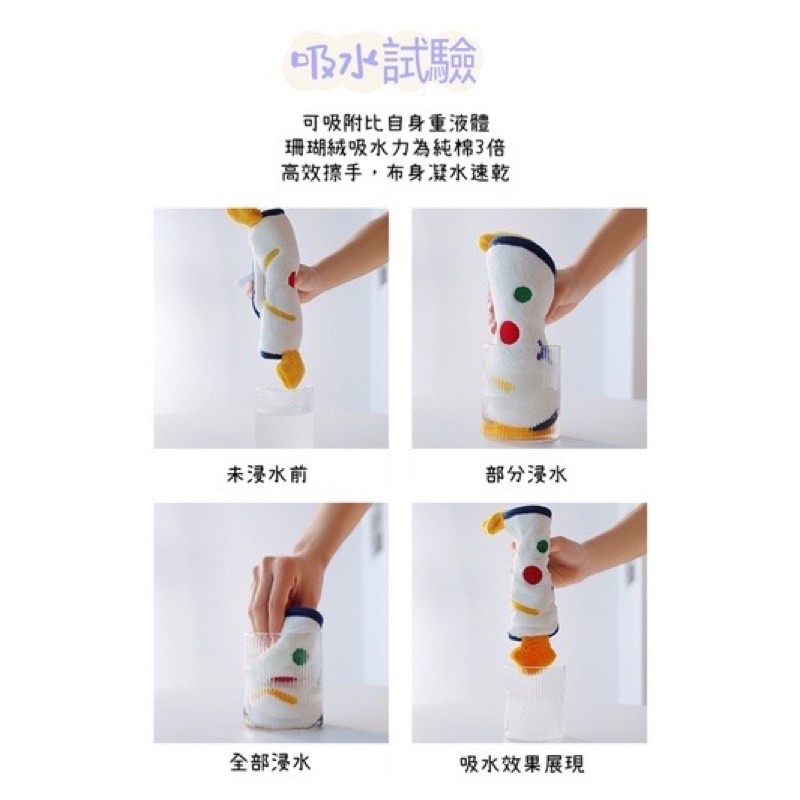 吸水試驗

可吸附比自身重液體
珊瑚絨吸水力為純棉3倍
高效擦手，布身凝水速乾

未浸水前

部分浸水

全部浸水

吸水效果展現