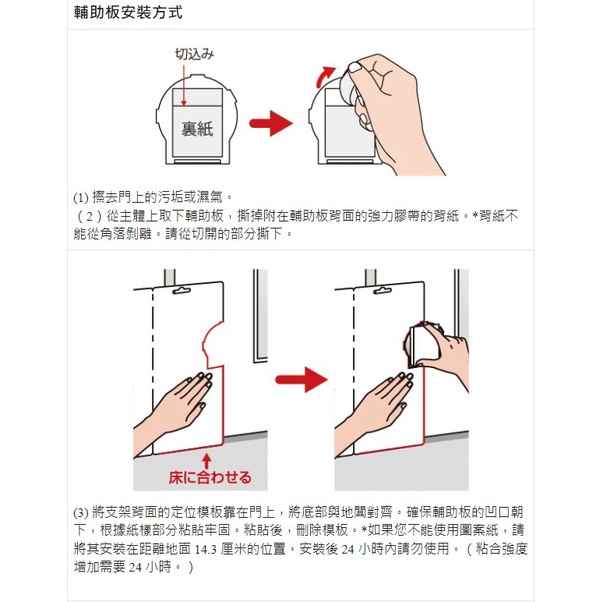 輔助板安裝方式

切込み

裏紙

(1) 擦去門上的污垢或濕氣。
（2）從主體上取下輔助板，撕掉附在輔助板背面的強力膠帶的背紙。*背紙不能從角落剝離。請從切開的部分撕下。

床に合わせる

(3) 將支架背面的定位模板靠在門上，將底部與地闆對齊。確保輔助板的凹口朝下，根據紙樣部分粘貼牢固。粘貼後，刪除模板。*如果您不能使用圖案紙，請將其安裝在距離地面 14.3 厘米的位置。安裝後 24 小時內請勿使用。（粘合強度增加需要 24 小時。）