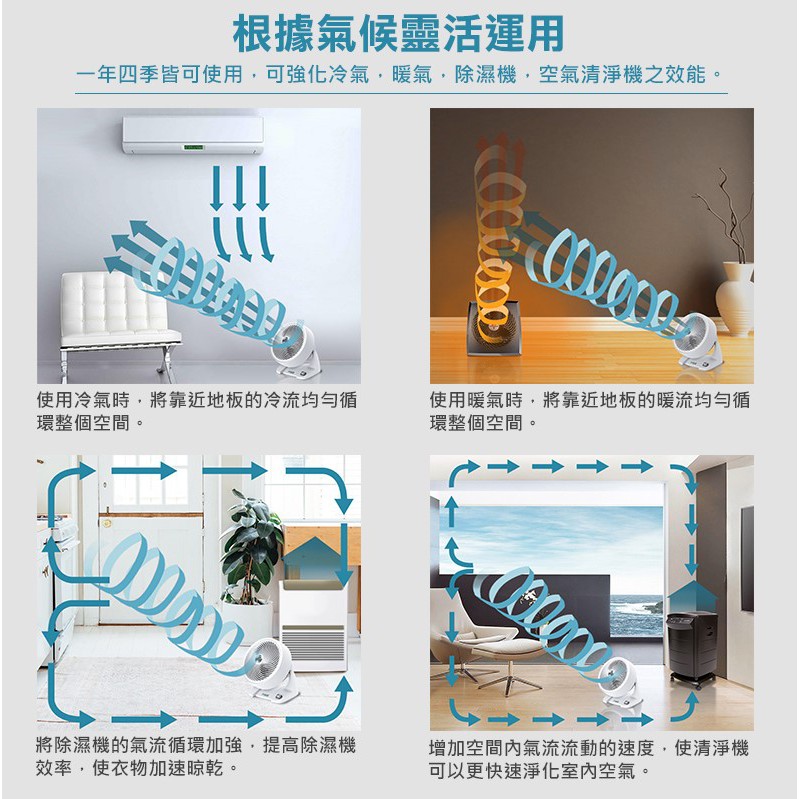 根據氣候靈活運用

一年四季皆可使用，可強化冷氣，暖氣，除濕機，空氣清淨機之效能。

使用冷氣時，將靠近地板的冷流均勻循環整個空間。

使用暖氣時，將靠近地板的暖流均勻循環整個空間。

將除濕機的氣流循環加強，提高除濕機效率，使衣物加速晾乾。

增加空間內氣流流動的速度，使清淨機可以更快速淨化室內空氣。