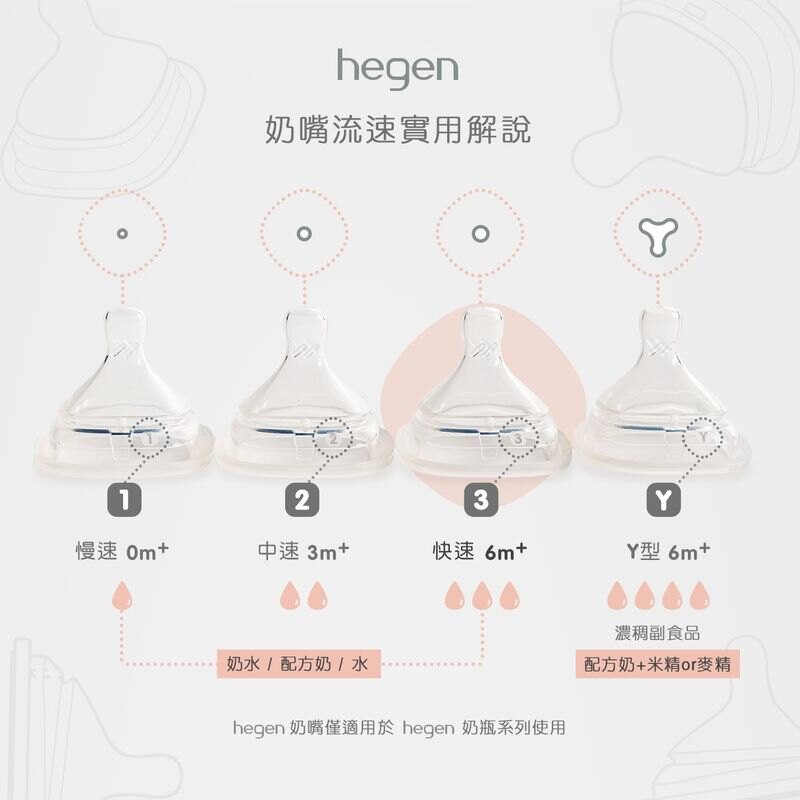 hegen

奶嘴流速實用解說

1

2

3

Y

1

2

3

Y

慢速 0m+

中速 3m+

快速 6m+

Y型 6m+

濃稠副食品

奶水 / 配方奶 / 水

配方奶+米精or麥精

hegen 奶嘴僅適用於 hegen 奶瓶系列使用