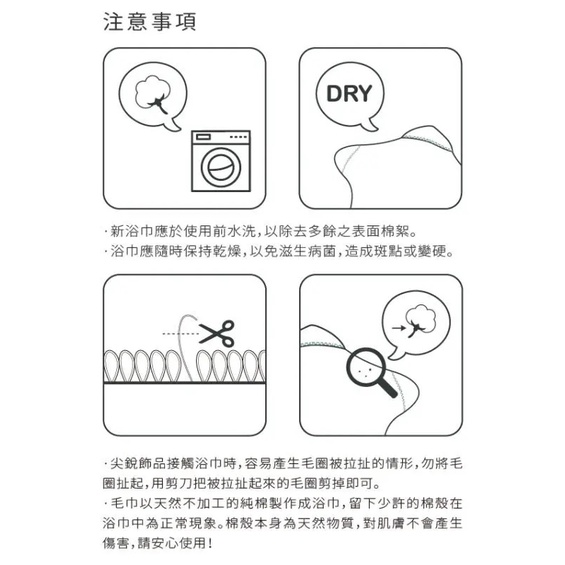 注意事項

DRY

·新浴巾應於使用前水洗，以除去多餘之表面棉絮。
·浴巾應隨時保持乾燥，以免滋生病菌，造成斑點或變硬。

·尖銳飾品接觸浴巾時，容易產生毛圈被拉扯的情形，勿將毛圈扯起，用剪刀把被拉扯起來的毛圈剪掉即可。
·毛巾以天然不加工的純棉製作成浴巾，留下少許的棉殼在浴巾中為正常現象。棉殼本身為天然物質，對肌膚不會產生傷害，請安心使用！