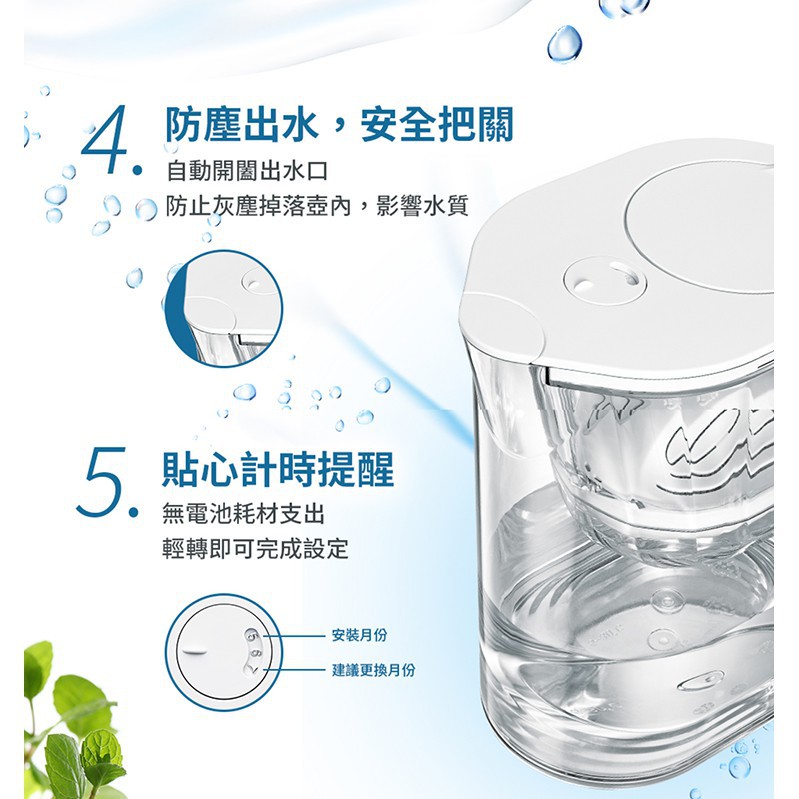 4. 防塵出水，安全把關
自動開闔出水口
防止灰塵掉落壺內，影響水質

5. 貼心計時提醒
無電池耗材支出
輕轉即可完成設定

安裝月份
建議更換月份