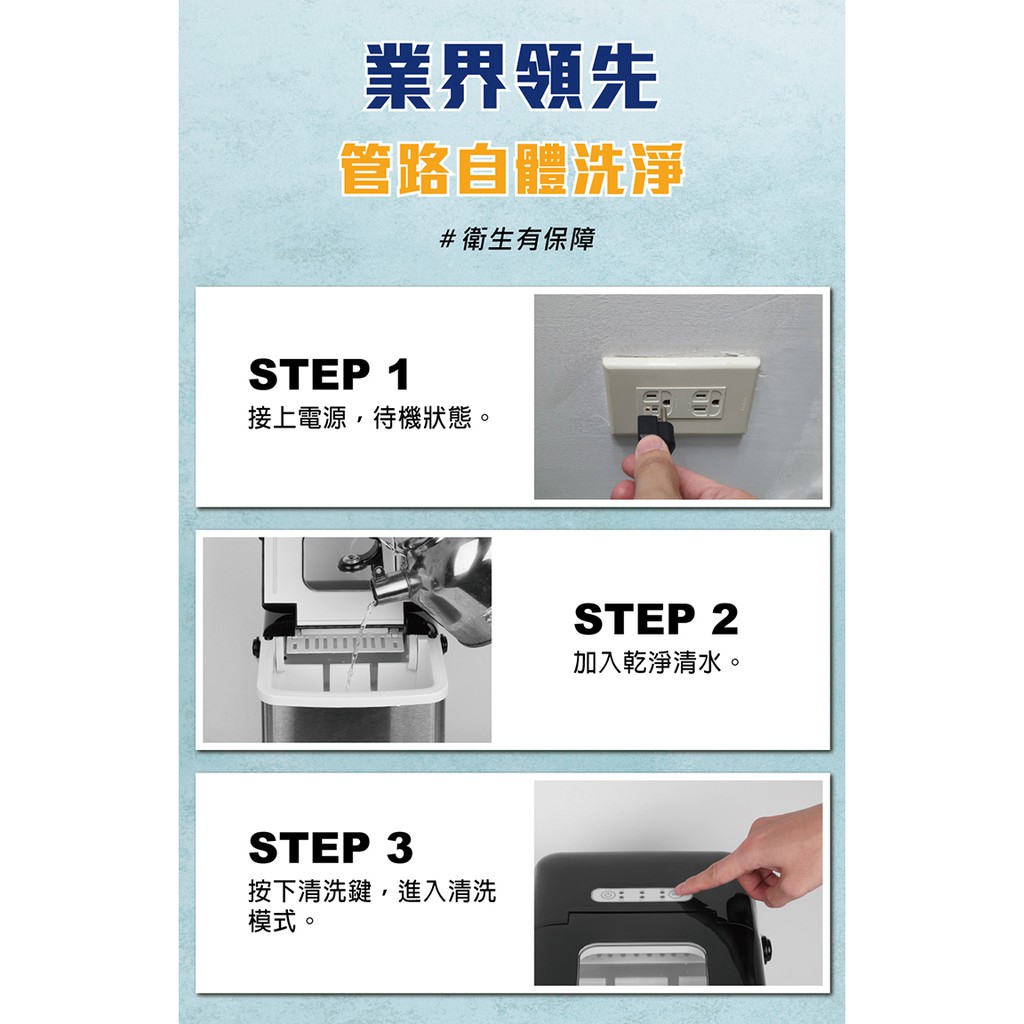 業界領先

管路自體洗淨

#衛生有保障

STEP 1

接上電源，待機狀態。

STEP 2

加入乾淨清水。

STEP 3

按下清洗鍵，進入清洗模式。