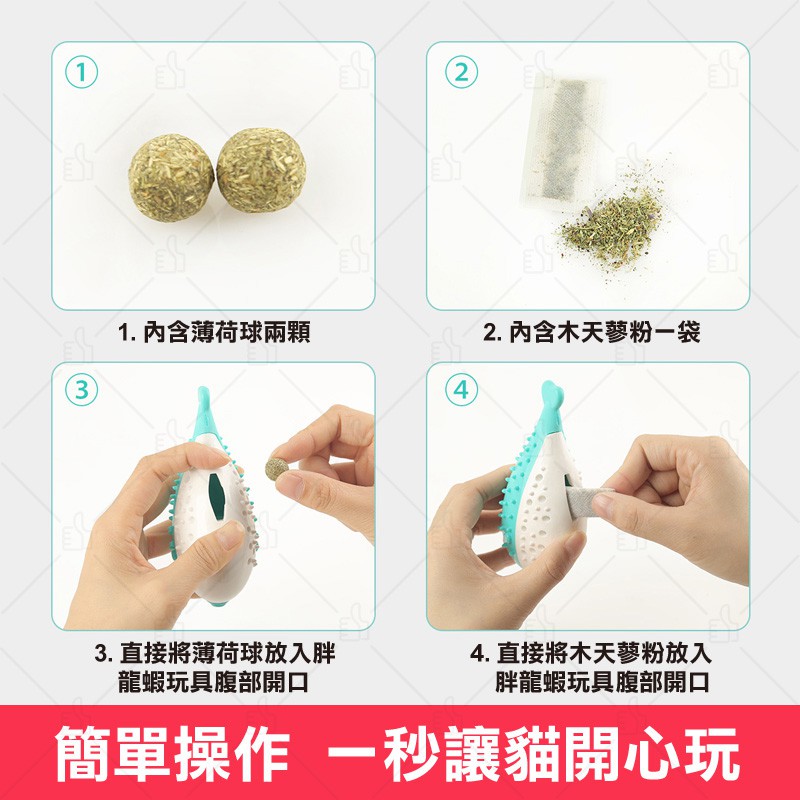 ①

1. 內含薄荷球兩顆

②

2. 內含木天蓼粉一袋

③

3. 直接將薄荷球放入胖龍蝦玩具腹部開口

④

4. 直接將木天蓼粉放入胖龍蝦玩具腹部開口

簡單操作　一秒讓貓開心玩