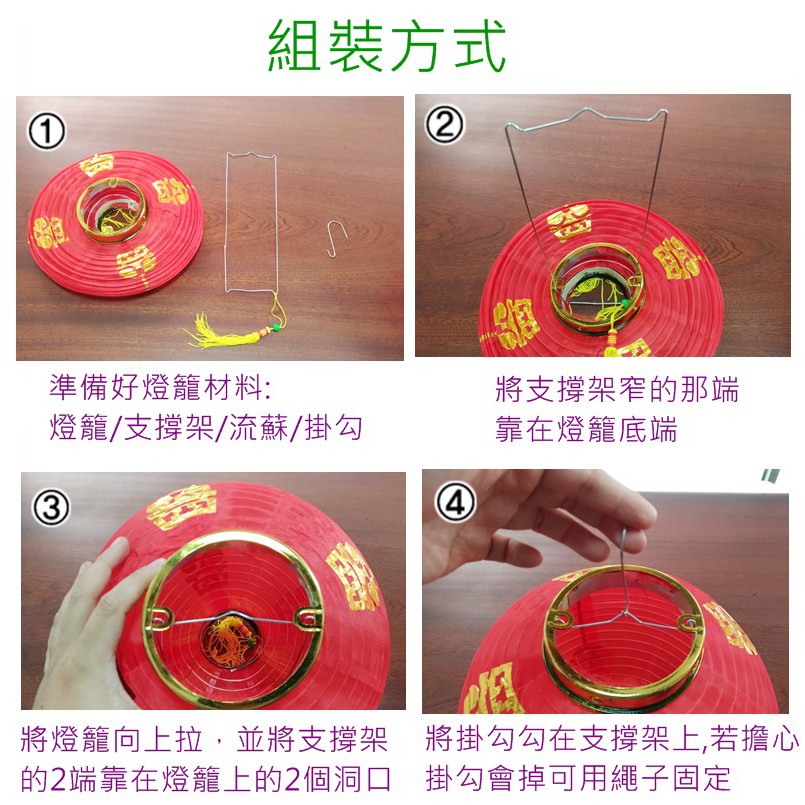 組裝方式

①

準備好燈籠材料:
燈籠/支撐架/流蘇/掛勾

②

將支撐架窄的那端
靠在燈籠底端

③

將燈籠向上拉，並將支撐架
的2端靠在燈籠上的2個洞口

④

將掛勾勾在支撐架上,若擔心
掛勾會掉可用繩子固定