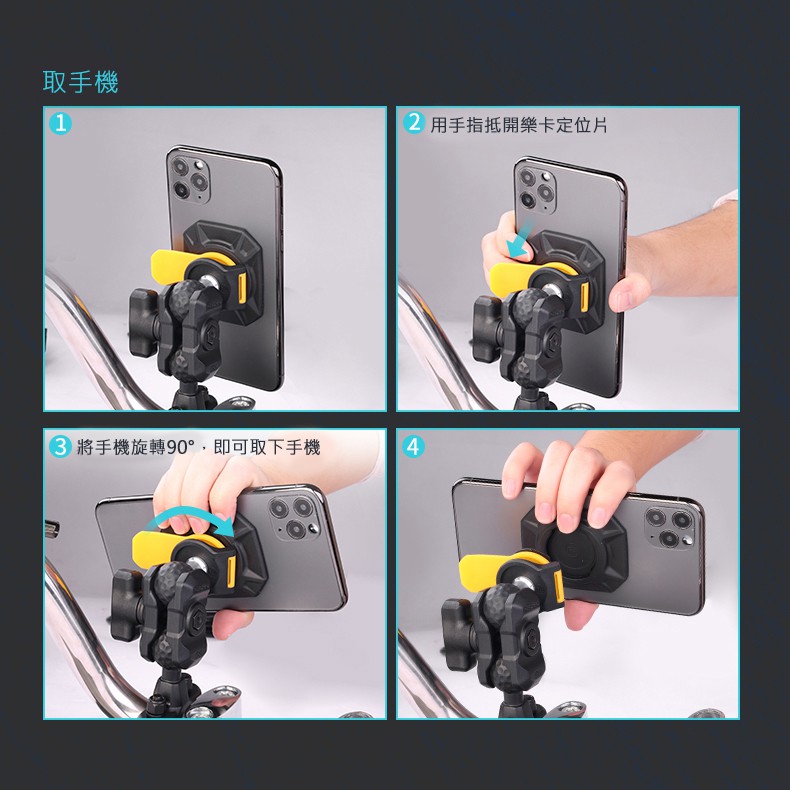 取手機

1

2 用手指抵開樂卡定位片

3 將手機旋轉90°，即可取下手機

4