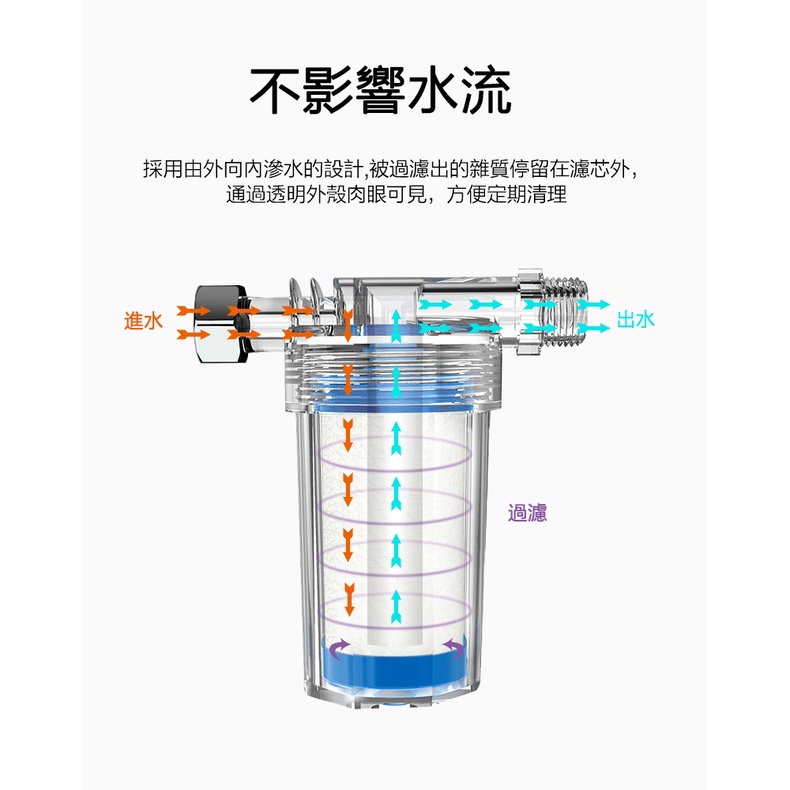 不影響水流

採用由外向內滲水的設計,被過濾出的雜質停留在濾芯外，通過透明外殼肉眼可見，方便定期清理

進水

出水

過濾