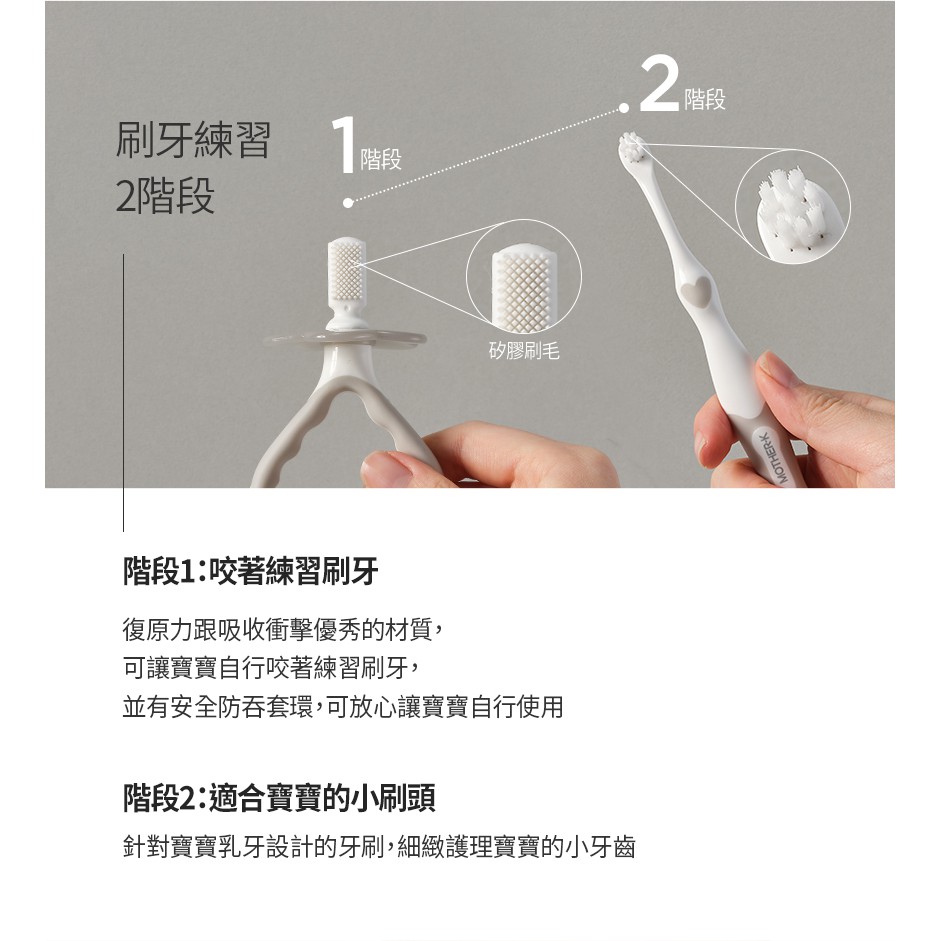 刷牙練習
2階段

1階段

2階段

矽膠刷毛

MOTHER-K

階段1:咬著練習刷牙

復原力跟吸收衝擊優秀的材質,
可讓寶寶自行咬著練習刷牙,
並有安全防吞套環,可放心讓寶寶自行使用

階段2:適合寶寶的小刷頭

針對寶寶乳牙設計的牙刷,細緻護理寶寶的小牙齒