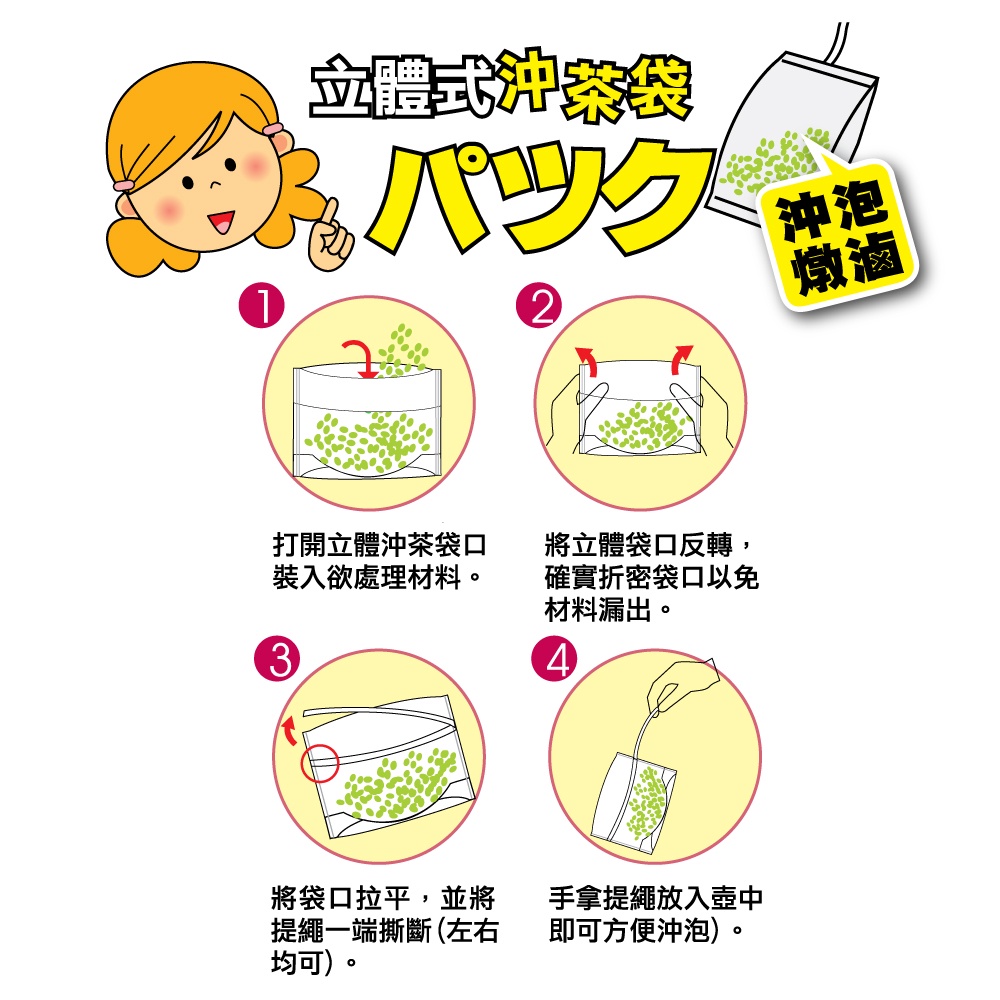 立體式沖茶袋
パック

沖泡
燉滷

1

打開立體沖茶袋口裝入欲處理材料。

2

將立體袋口反轉，確實折密袋口以免材料漏出。

3

將袋口拉平，並將提繩一端撕斷(左右均可)。

4

手拿提繩放入壺中即可方便沖泡)。