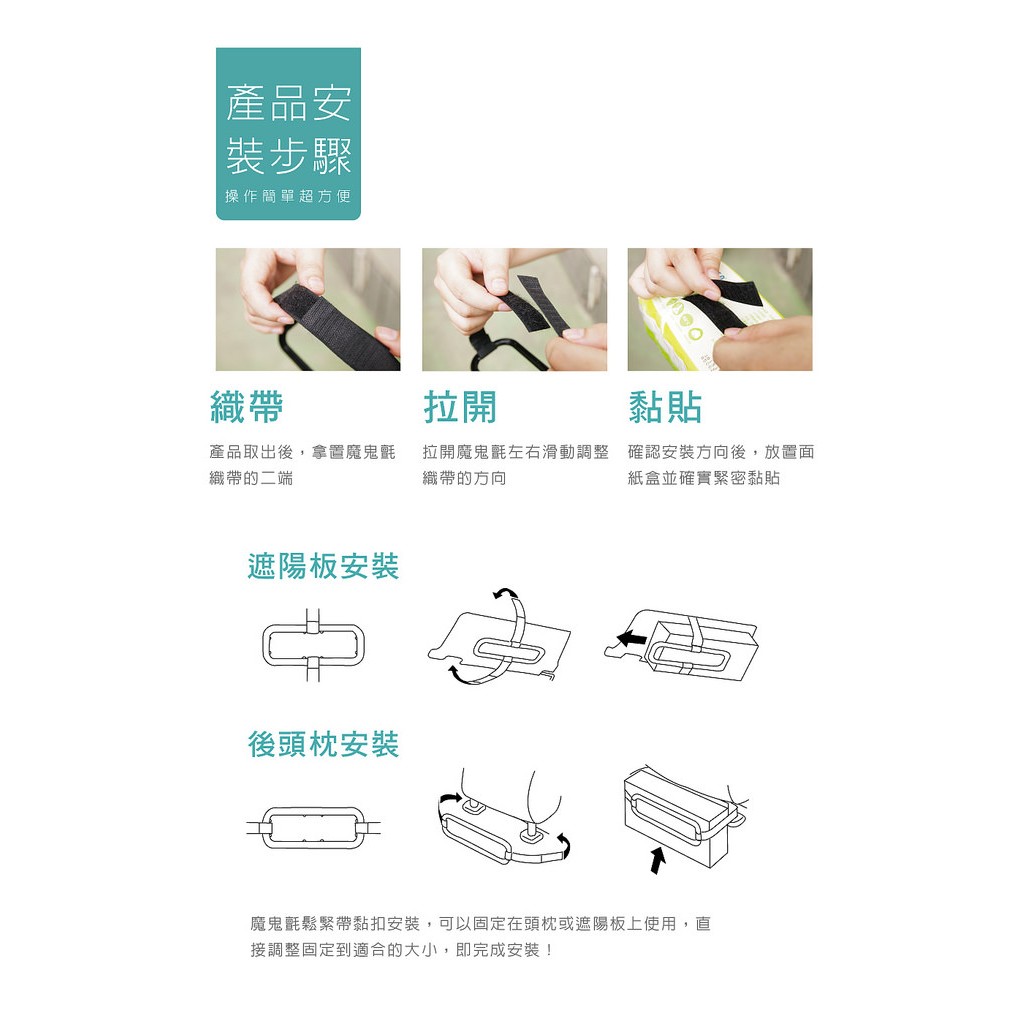 產品安裝步驟
操作簡單超方便

織帶
產品取出後，拿置魔鬼氈織帶的二端

拉開
拉開魔鬼氈左右滑動調整織帶的方向

黏貼
確認安裝方向後，放置面紙盒並確實緊密黏貼

遮陽板安裝

後頭枕安裝

魔鬼氈鬆緊帶黏扣安裝，可以固定在頭枕或遮陽板上使用，直接調整固定到適合的大小，即完成安裝！