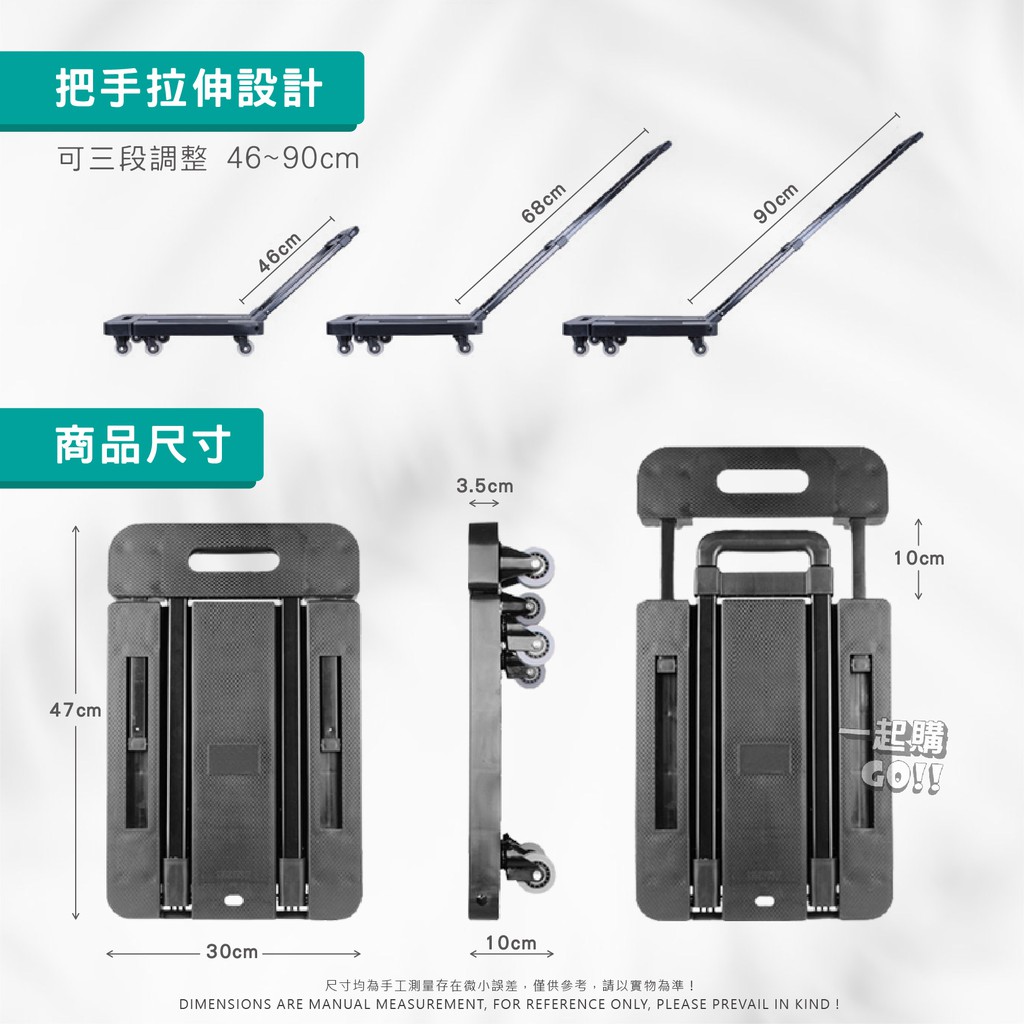 把手拉伸設計

可三段調整 46~90cm

46cm

68cm

90cm

商品尺寸

3.5cm

10cm

47cm

一起購 GO!!

30cm

10cm

尺寸均為手工測量存在微小誤差，僅供參考，請以實物為準！
DIMENSIONS ARE MANUAL MEASUREMENT, FOR REFERENCE ONLY, PLEASE PREVAIL IN KIND !