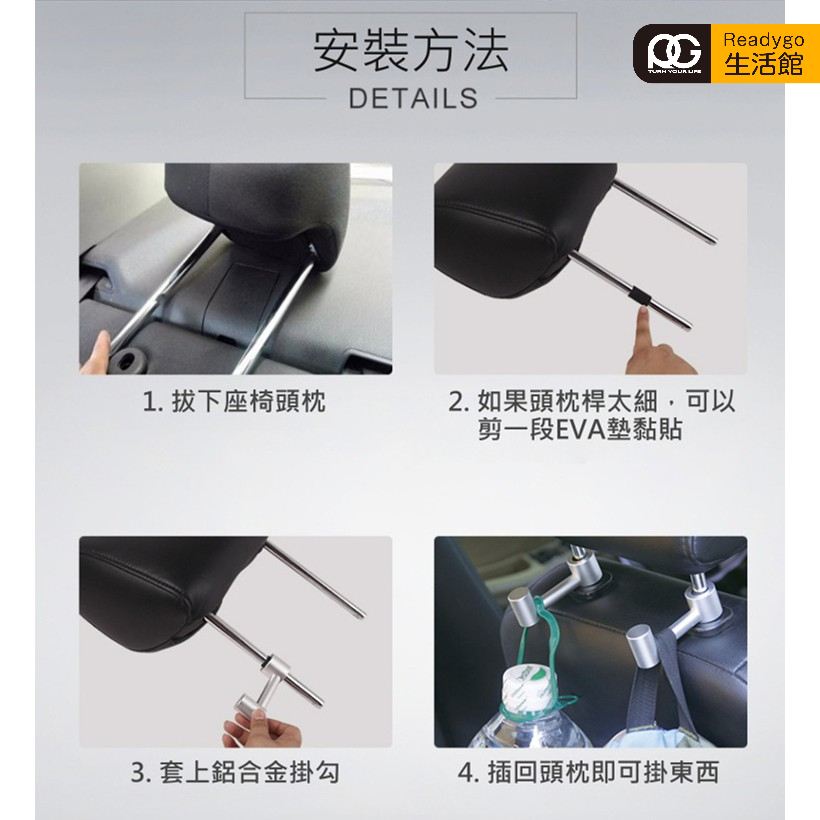 安裝方法
DETAILS

RG
TURN YOUR LIFE
Readygo
生活館

1. 拔下座椅頭枕

2. 如果頭枕桿太細，可以剪一段EVA墊黏貼

3. 套上鋁合金掛勾

4. 插回頭枕即可掛東西