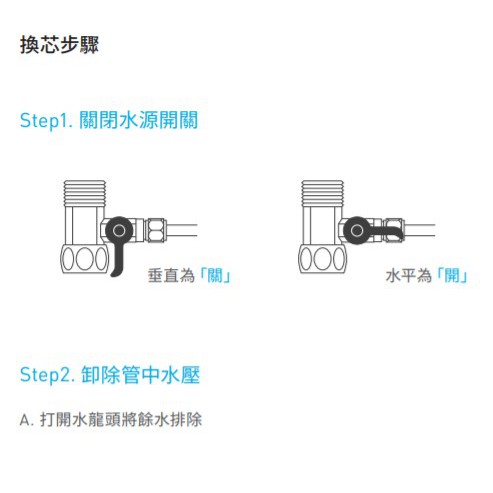 換芯步驟

Step1. 關閉水源開關

垂直為「關」

水平為「開」

Step2. 卸除管中水壓

A. 打開水龍頭將餘水排除