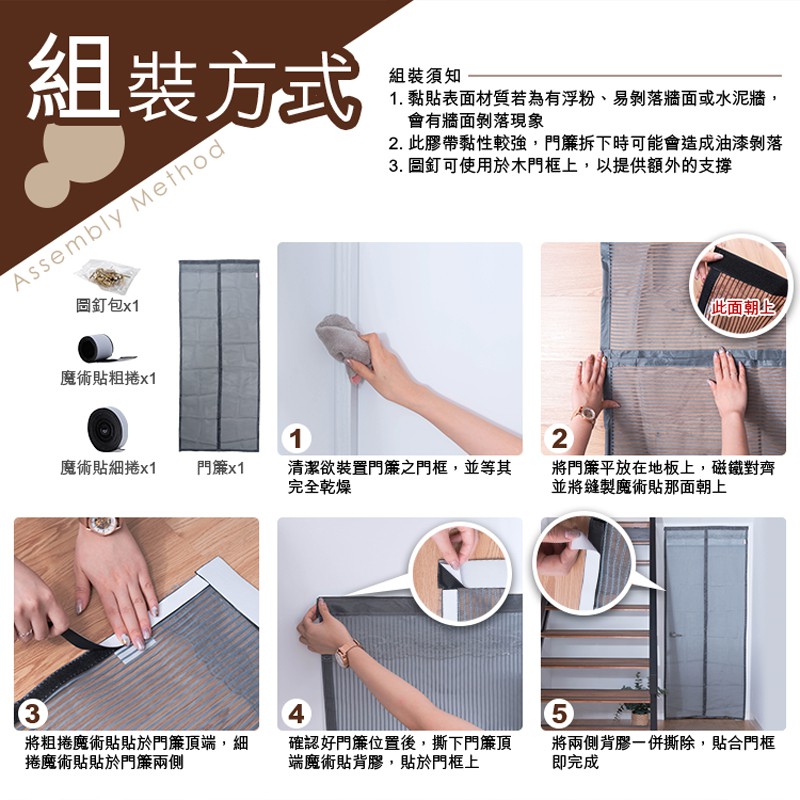 組裝方式

Assembly Method

組裝須知
1. 黏貼表面材質若為有浮粉、易剝落牆面或水泥牆，會有牆面剝落現象
2. 此膠帶黏性較強，門簾拆下時可能會造成油漆剝落
3. 圖釘可使用於木門框上，以提供額外的支撐

圖釘包x1

魔術貼粗捲x1

魔術貼細捲x1

門簾x1

1
清潔欲裝置門簾之門框，並等其完全乾燥

此面朝上

2
將門簾平放在地板上，磁鐵對齊並將縫製魔術貼那面朝上

3
將粗捲魔術貼貼於門簾頂端，細捲魔術貼貼於門簾兩側

4
確認好門簾位置後，撕下門簾頂端魔術貼背膠，貼於門框上

5
將兩側背膠一併撕除，貼合門框即完成