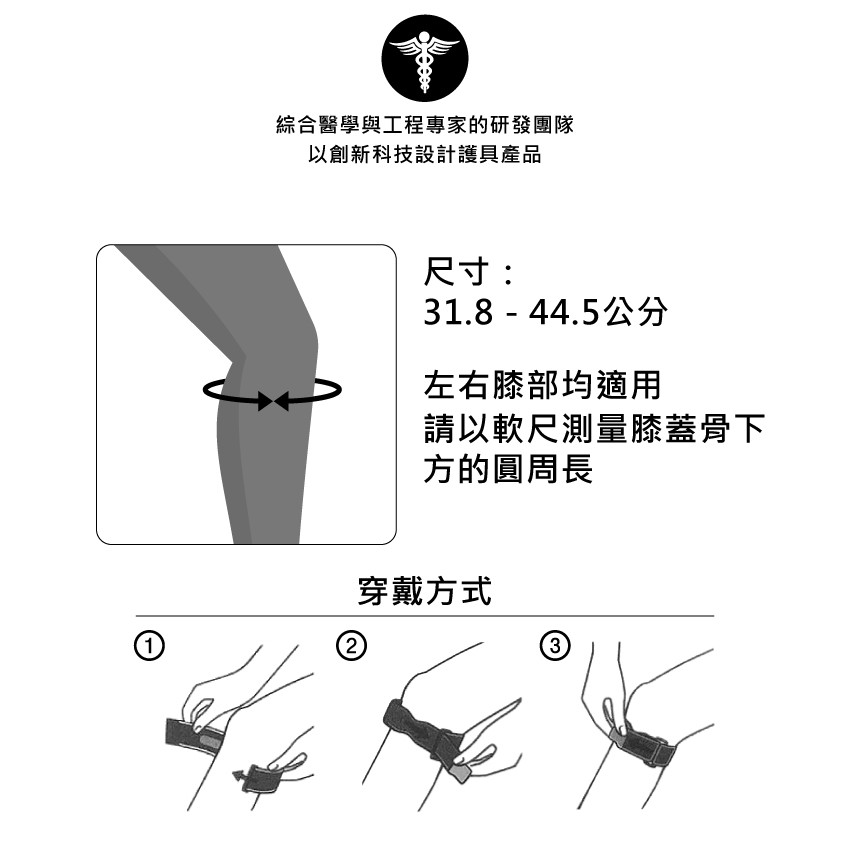 綜合醫學與工程專家的研發團隊
以創新科技設計護具產品

尺寸：
31.8 - 44.5公分

左右膝部均適用
請以軟尺測量膝蓋骨下方的圓周長

穿戴方式

①

②

③