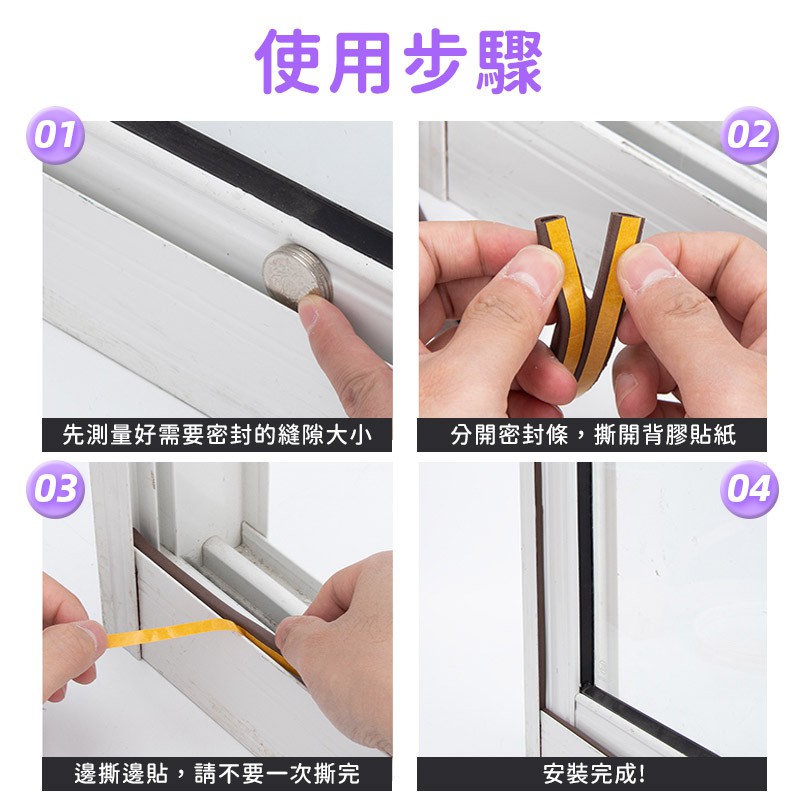 使用步驟

01

先測量好需要密封的縫隙大小

02

分開密封條，撕開背膠貼紙

03

邊撕邊貼，請不要一次撕完

04

安裝完成!