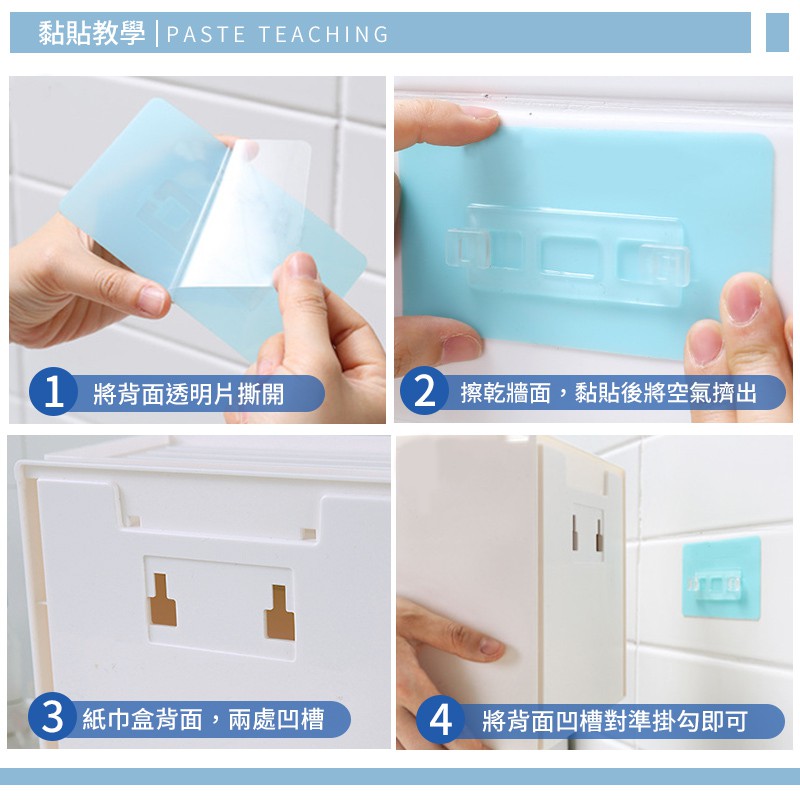 黏貼教學 | PASTE TEACHING

1 將背面透明片撕開

2 擦乾牆面，黏貼後將空氣擠出

3 紙巾盒背面，兩處凹槽

4 將背面凹槽對準掛勾即可