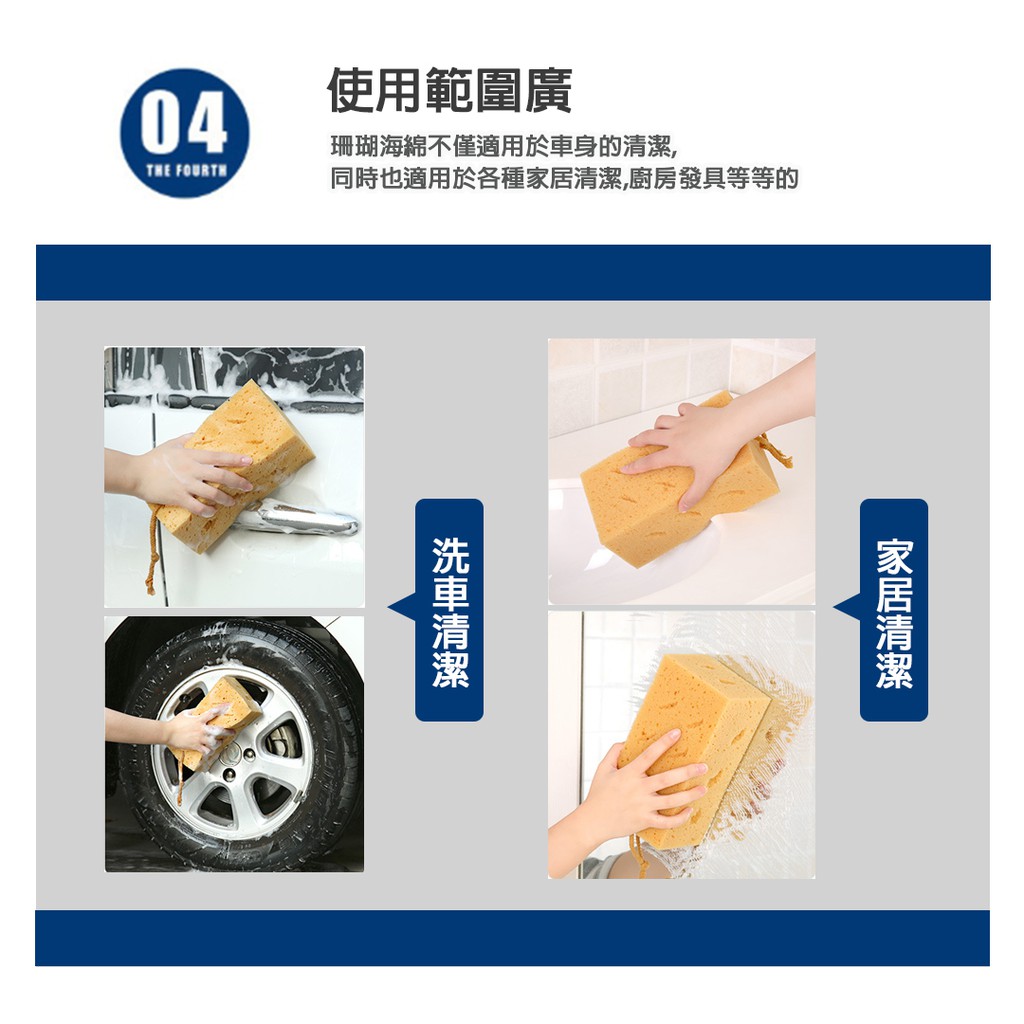 04
THE FOURTH

使用範圍廣

珊瑚海綿不僅適用於車身的清潔,
同時也適用於各種家居清潔,廚房發具等等的

洗車清潔

家居清潔