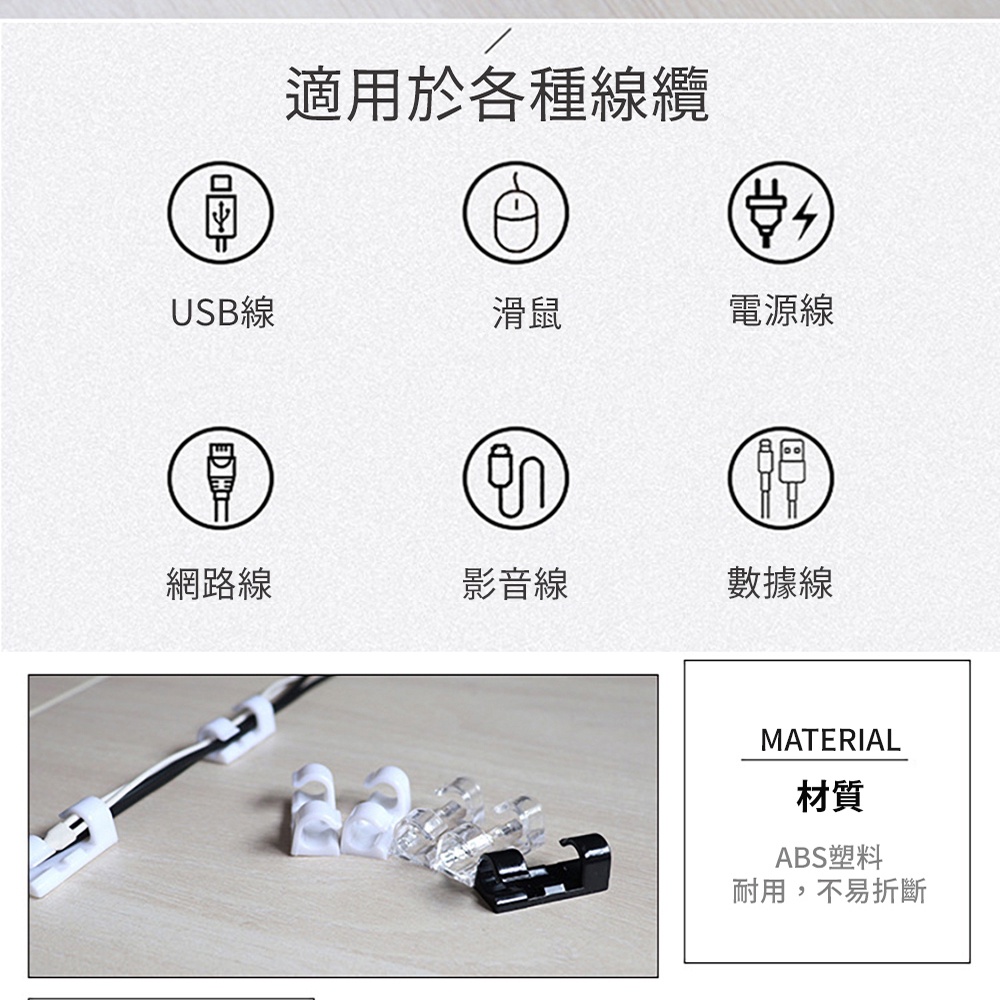 適用於各種線纜

USB線

滑鼠

電源線

網路線

影音線

數據線

MATERIAL
材質

ABS塑料
耐用，不易折斷