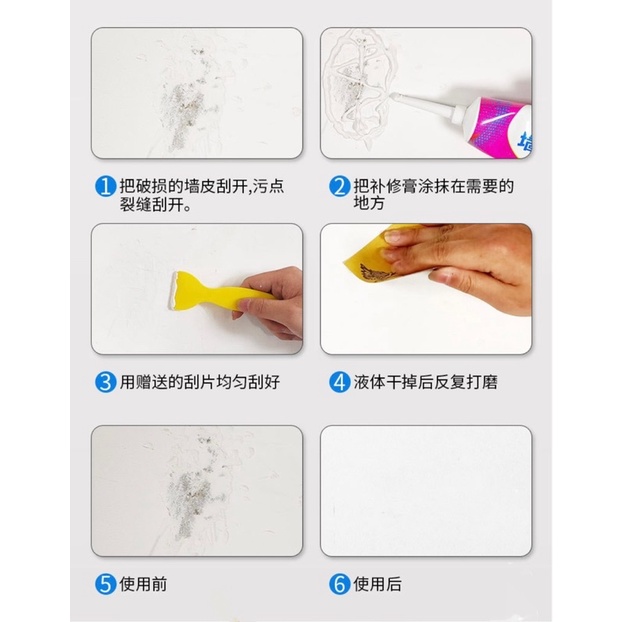 墙

1 把破损的墙皮刮开,污点裂缝刮开。

2 把补修膏涂抹在需要的地方

3 用赠送的刮片均匀刮好

4 液体干掉后反复打磨

5 使用前

6 使用后