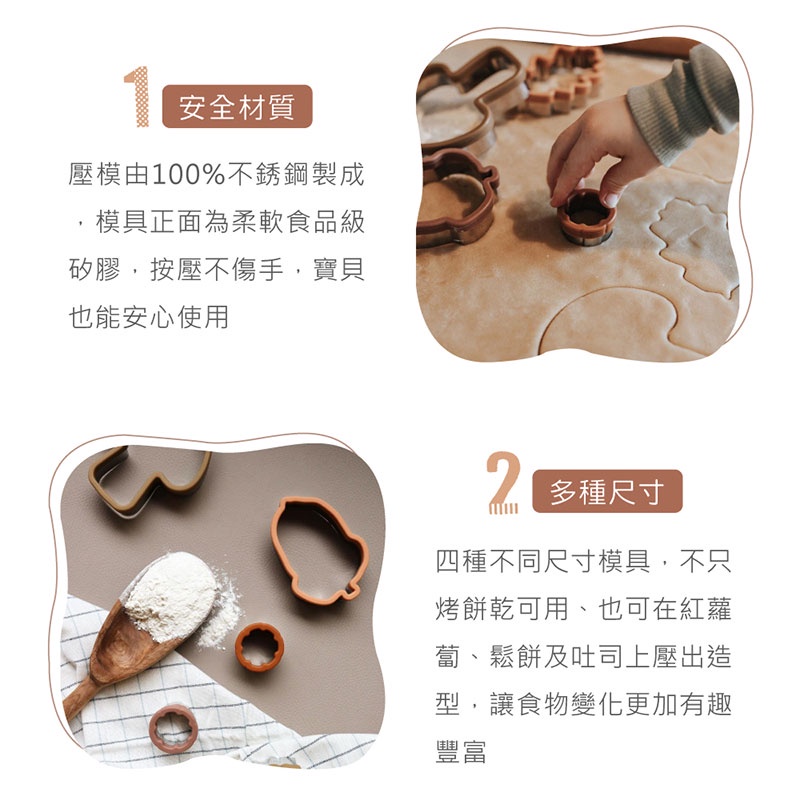 1 安全材質

壓模由100%不銹鋼製成，模具正面為柔軟食品級矽膠，按壓不傷手，寶貝也能安心使用

2 多種尺寸

四種不同尺寸模具，不只烤餅乾可用、也可在紅蘿蔔、鬆餅及吐司上壓出造型，讓食物變化更加有趣豐富