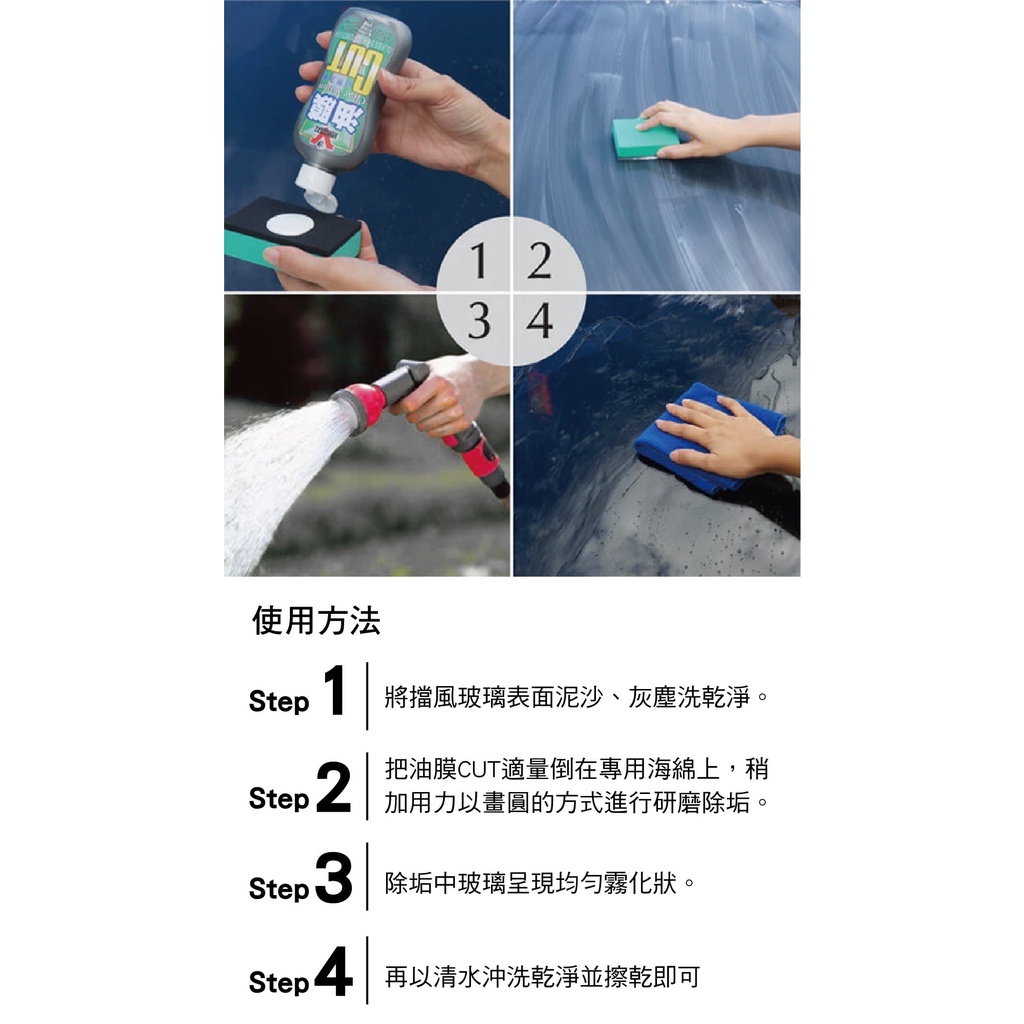 油膜
CUT

1 2
3 4

使用方法

Step 1 將擋風玻璃表面泥沙、灰塵洗乾淨。

Step 2 把油膜CUT適量倒在專用海綿上，稍加用力以畫圓的方式進行研磨除垢。

Step 3 除垢中玻璃呈現均勻霧化狀。

Step 4 再以清水沖洗乾淨並擦乾即可