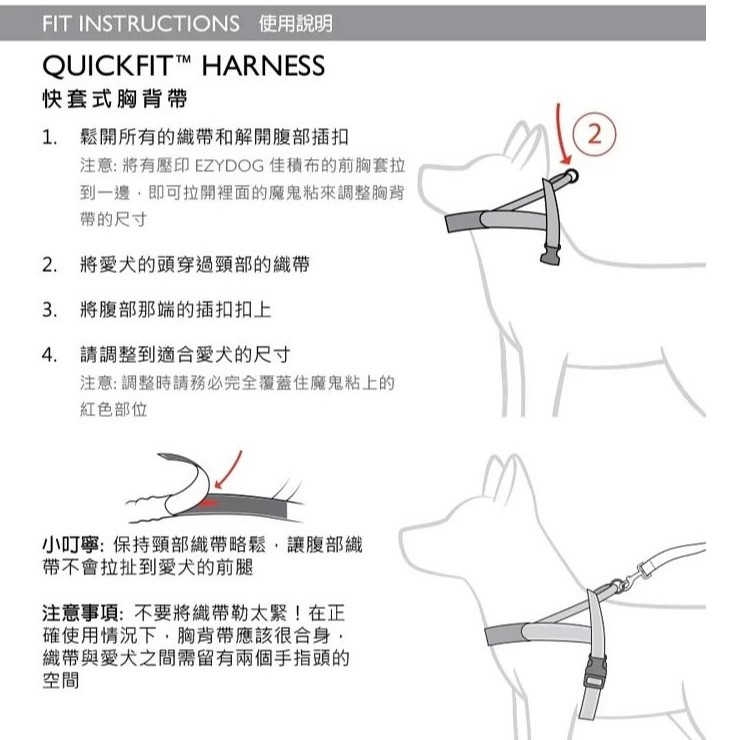 FIT INSTRUCTIONS 使用說明

QUICKFIT™ HARNESS
快套式胸背帶

1. 鬆開所有的織帶和解開腹部插扣
注意: 將有壓印 EZYDOG 佳積布的前胸套拉到一邊，即可拉開裡面的魔鬼粘來調整胸背帶的尺寸

2. 將愛犬的頭穿過頸部的織帶

3. 將腹部那端的插扣扣上

4. 請調整到適合愛犬的尺寸
注意: 調整時請務必完全覆蓋住魔鬼粘上的紅色部位

2

小叮嚀: 保持頸部織帶略鬆，讓腹部織帶不會拉扯到愛犬的前腿

注意事項: 不要將織帶勒太緊！在正確使用情況下，胸背帶應該很合身，織帶與愛犬之間需留有兩個手指頭的空間