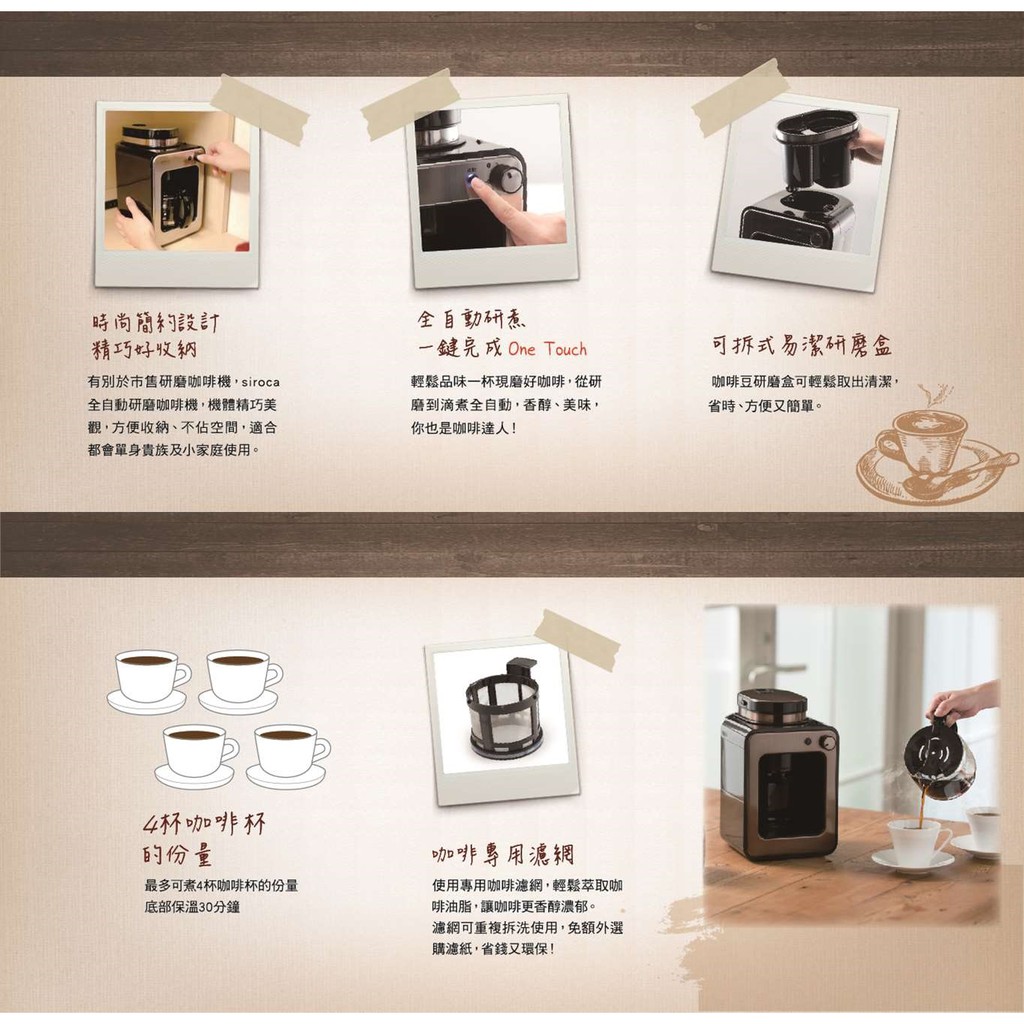 時尚簡約設計
精巧好收納

有別於市售研磨咖啡機，siroca全自動研磨咖啡機，機體精巧美觀，方便收納、不佔空間，適合都會單身貴族及小家庭使用。

全自動研煮
一鍵完成 One Touch

輕鬆品味一杯現磨好咖啡，從研磨到滴煮全自動，香醇、美味，你也是咖啡達人！

可拆式易潔研磨盒

咖啡豆研磨盒可輕鬆取出清潔，省時、方便又簡單。

4杯咖啡杯
的份量

最多可煮4杯咖啡杯的份量
底部保溫30分鐘

咖啡專用濾網

使用專用咖啡濾網，輕鬆萃取咖啡油脂，讓咖啡更香醇濃郁。
濾網可重複拆洗使用，免額外選購濾紙，省錢又環保！