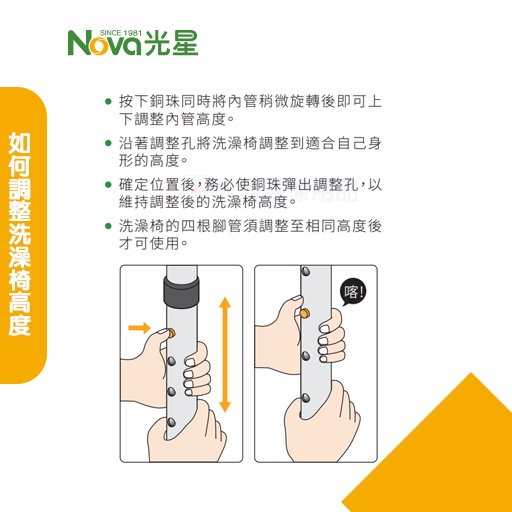 SINCE 1981
Nova光星

如何調整洗澡椅高度

● 按下銅珠同時將內管稍微旋轉後即可上下調整內管高度。
● 沿著調整孔將洗澡椅調整到適合自己身形的高度。
● 確定位置後，務必使銅珠彈出調整孔，以維持調整後的洗澡椅高度。
● 洗澡椅的四根腳管須調整至相同高度後才可使用。

喀!