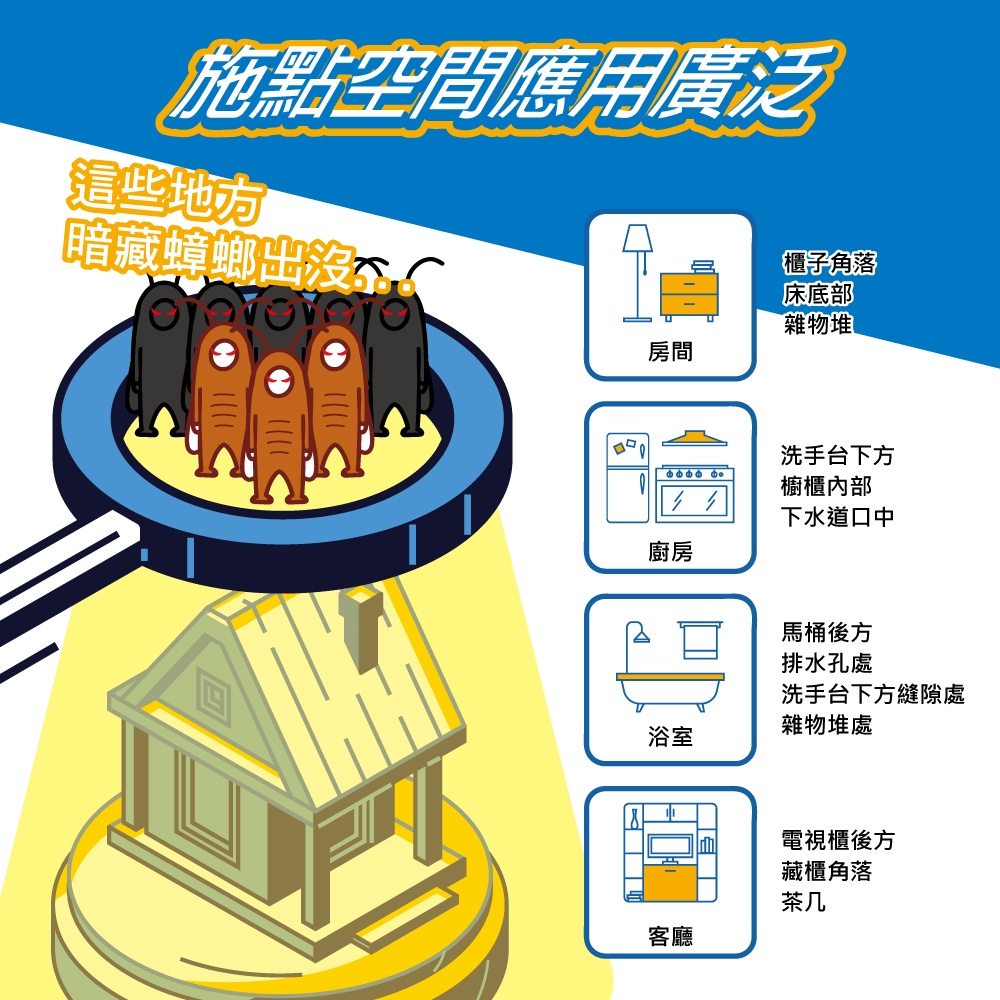 施點空間應用廣泛

這些地方
暗藏蟑螂出沒...

房間

櫃子角落
床底部
雜物堆

廚房

洗手台下方
櫥櫃內部
下水道口中

浴室

馬桶後方
排水孔處
洗手台下方縫隙處
雜物堆處

客廳

電視櫃後方
藏櫃角落
茶几