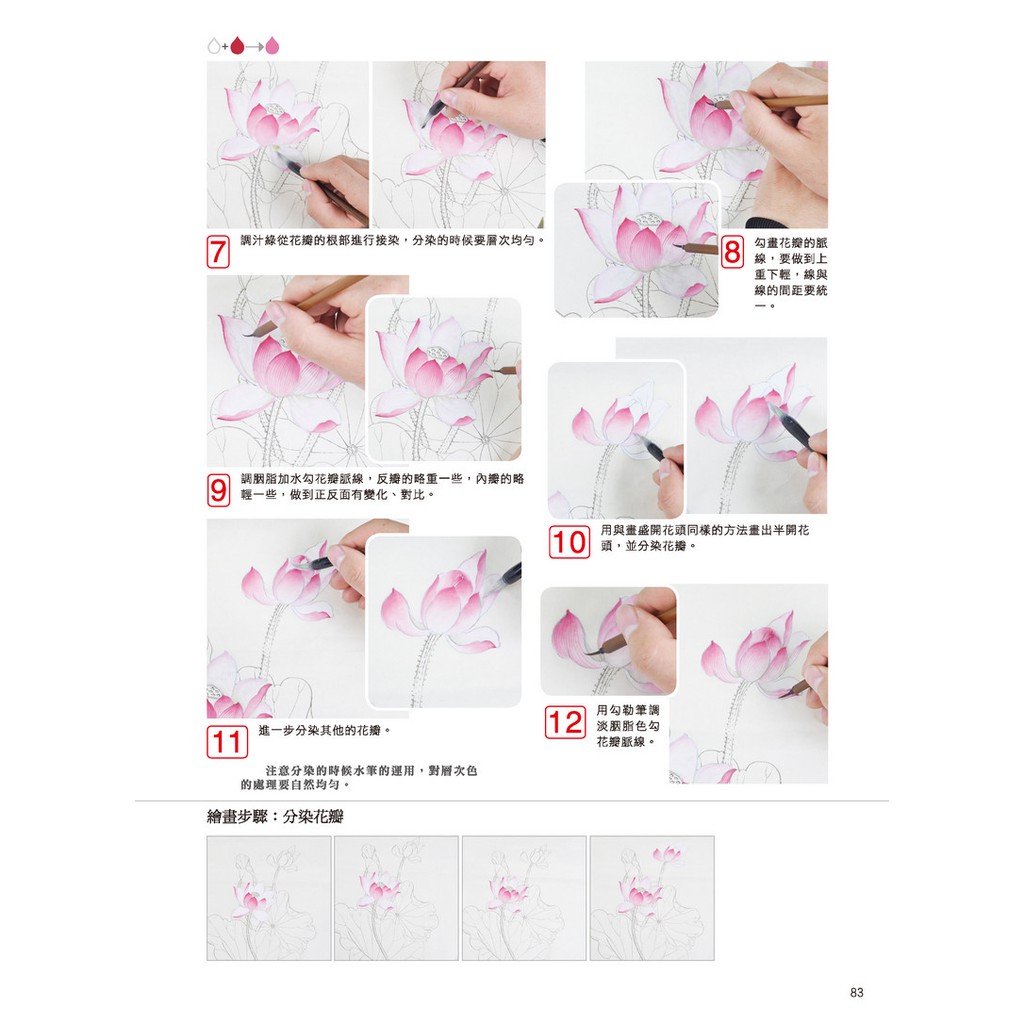 7 調汁綠從花瓣的根部進行接染，分染的時候要層次均勻。

8 勾畫花瓣的脈線，要做到上重下輕，線與線的間距要統一。

9 調胭脂加水勾花瓣脈線，反瓣的略重一些，內瓣的略輕一些，做到正反面有變化、對比。

10 用與畫盛開花頭同樣的方法畫出半開花頭，並分染花瓣。

11 進一步分染其他的花瓣。

注意分染的時候水筆的運用，對層次色的處理要自然均勻。

12 用勾勒筆調淡胭脂色勾花瓣脈線。

繪畫步驟：分染花瓣

83