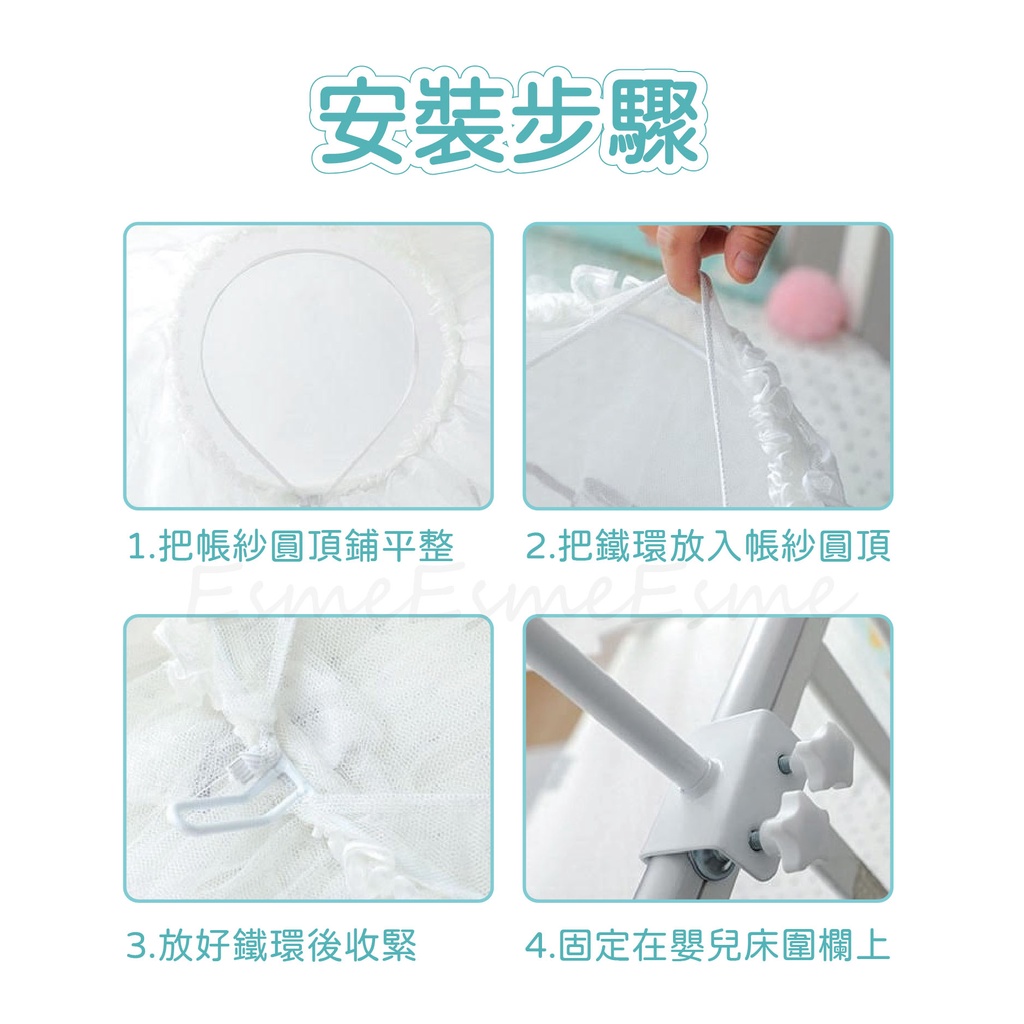 安裝步驟

1.把帳紗圓頂鋪平整

2.把鐵環放入帳紗圓頂

EsmeEsmeEsme

3.放好鐵環後收緊

4.固定在嬰兒床圍欄上