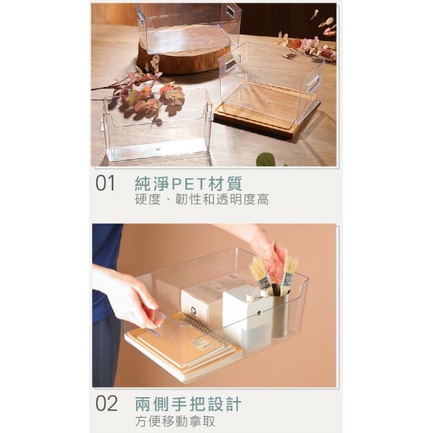 01 純淨PET材質
硬度、韌性和透明度高

02 兩側手把設計
方便移動拿取