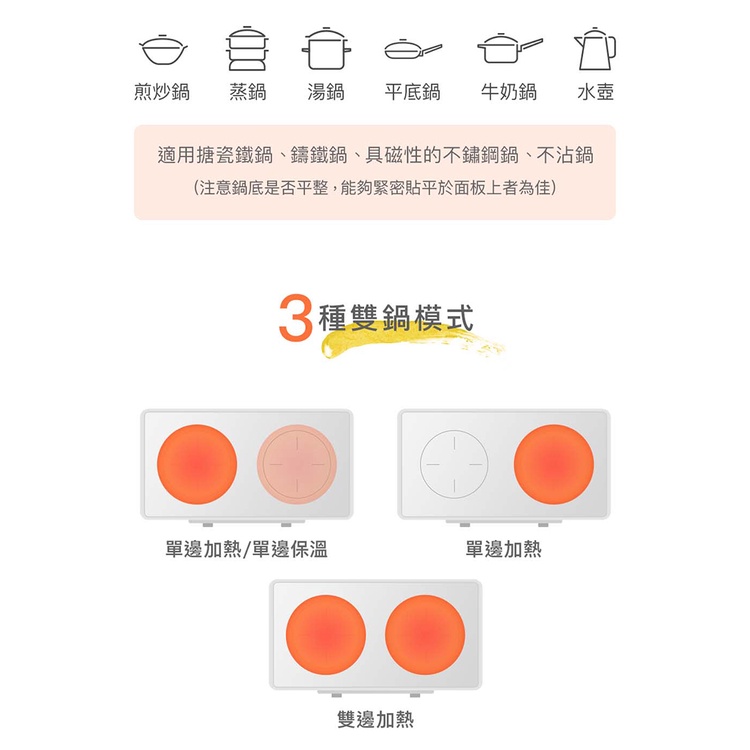 煎炒鍋　蒸鍋　湯鍋　平底鍋　牛奶鍋　水壺

適用搪瓷鐵鍋、鑄鐵鍋、具磁性的不鏽鋼鍋、不沾鍋
(注意鍋底是否平整,能夠緊密貼平於面板上者為佳)

3種雙鍋模式

單邊加熱/單邊保溫

單邊加熱

雙邊加熱