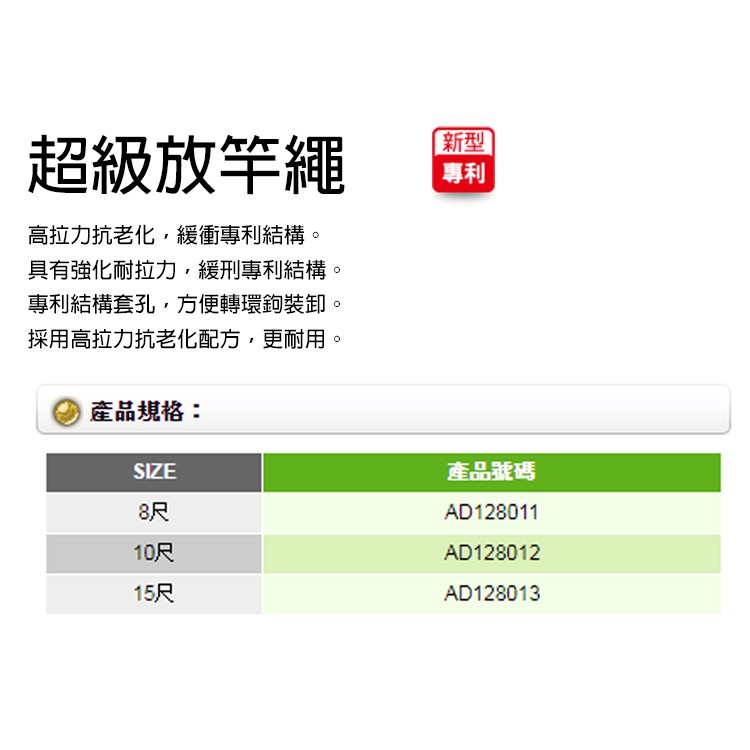 超級放竿繩

新型
專利

高拉力抗老化，緩衝專利結構。
具有強化耐拉力，緩刑專利結構。
專利結構套孔，方便轉環鉤裝卸。
採用高拉力抗老化配方，更耐用。

產品規格：

| SIZE | 產品號碼 |
|---|---|
| 8尺 | AD128011 |
| 10尺 | AD128012 |
| 15尺 | AD128013 |