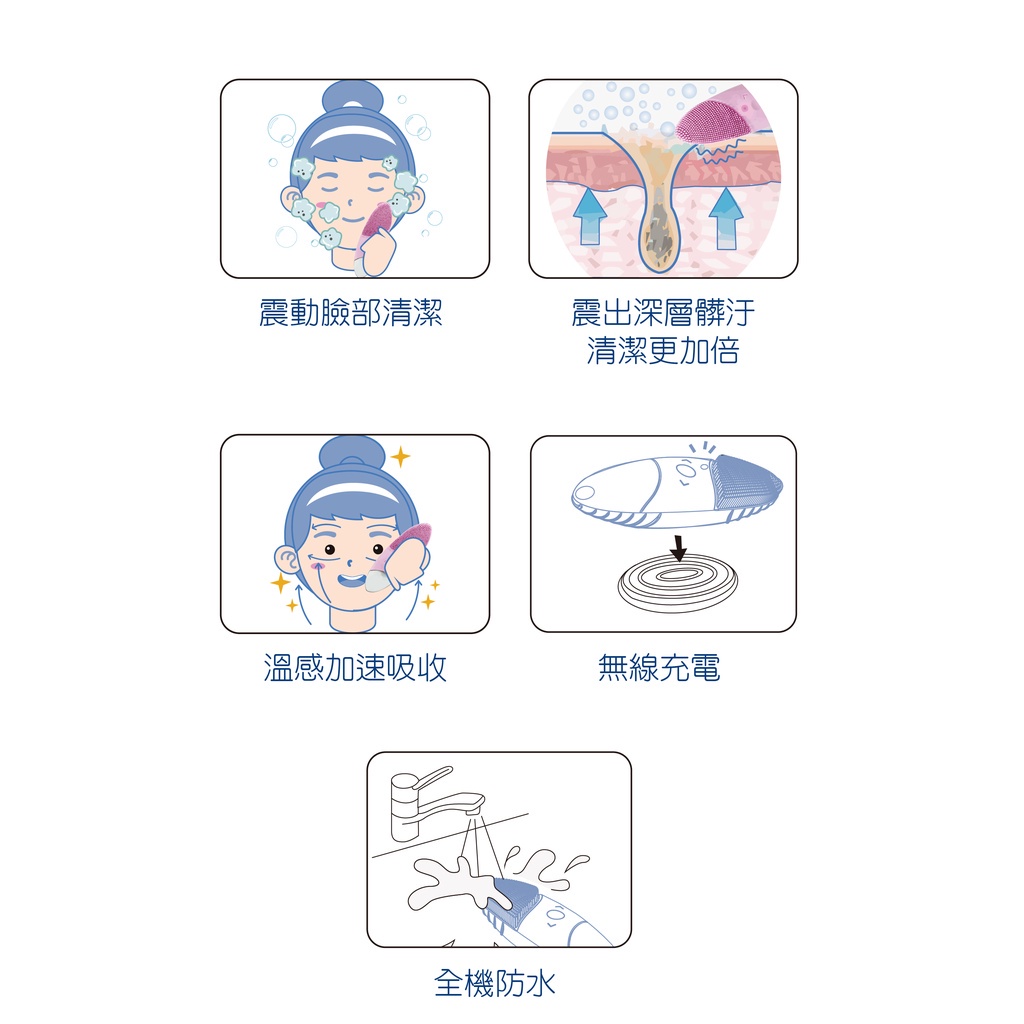 震動臉部清潔

震出深層髒汙
清潔更加倍

溫感加速吸收

無線充電

全機防水