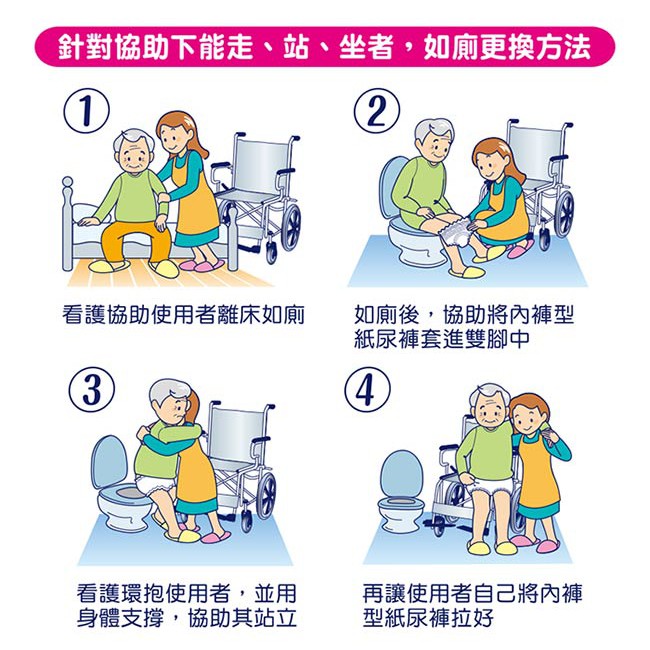 針對協助下能走、站、坐者，如廁更換方法

①

看護協助使用者離床如廁

②

如廁後，協助將內褲型紙尿褲套進雙腳中

③

看護環抱使用者，並用身體支撐，協助其站立

④

再讓使用者自己將內褲型紙尿褲拉好