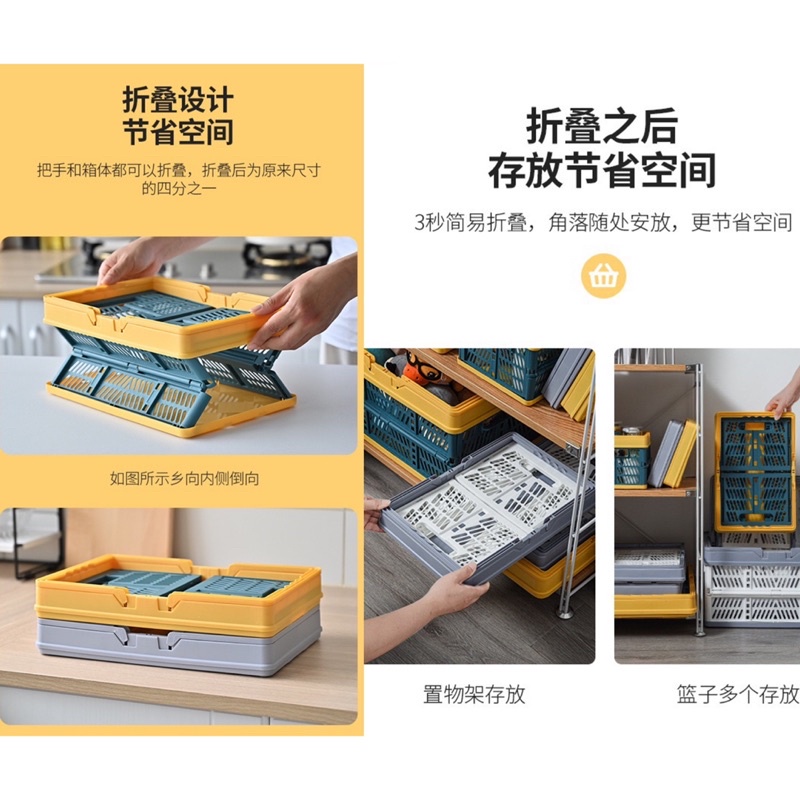 折叠设计
节省空间

把手和箱体都可以折叠，折叠后为原来尺寸的四分之一

如图所示乡向内侧倒向

折叠之后
存放节省空间

3秒简易折叠，角落随处安放，更节省空间

置物架存放

篮子多个存放